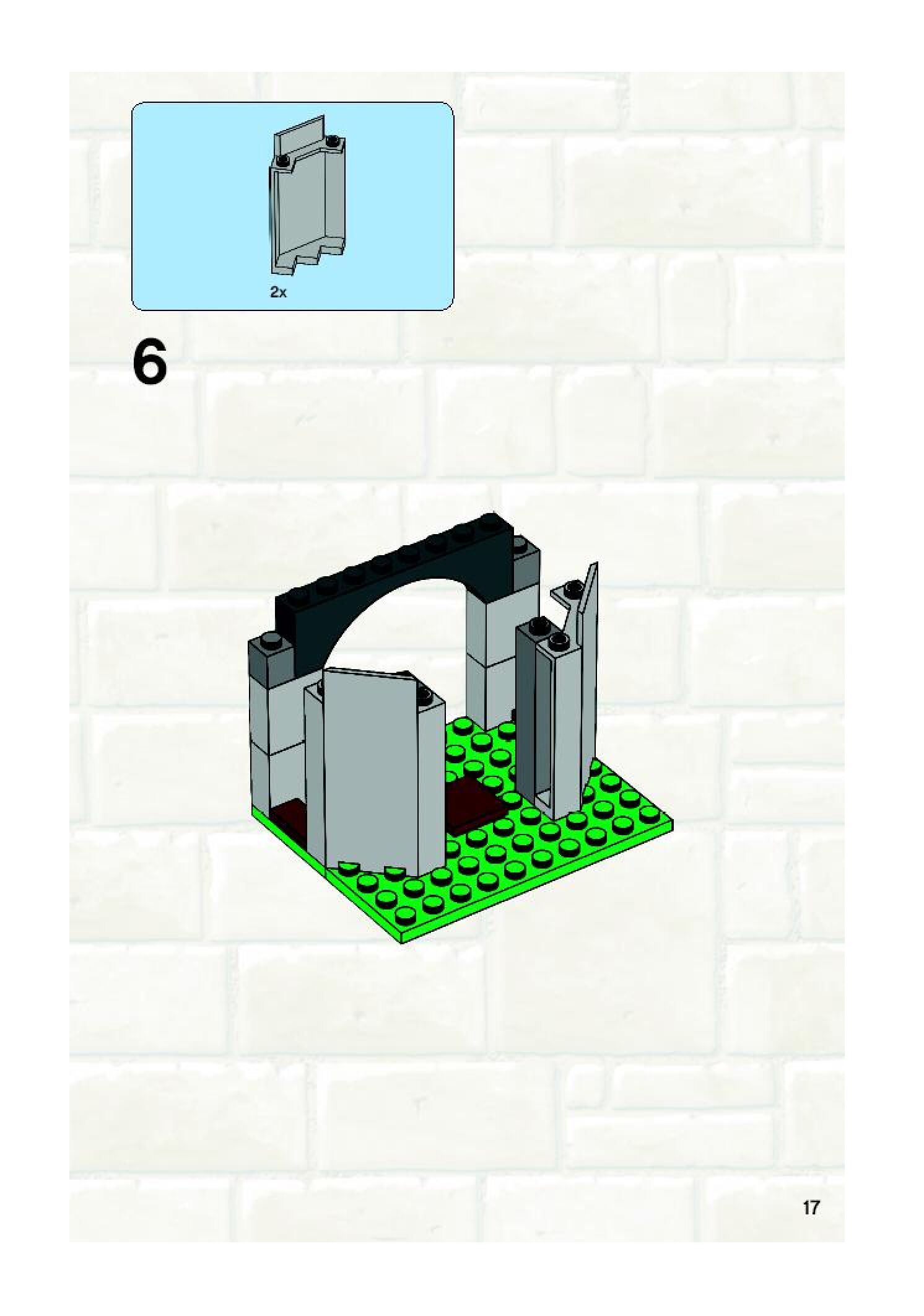 2x

6

17