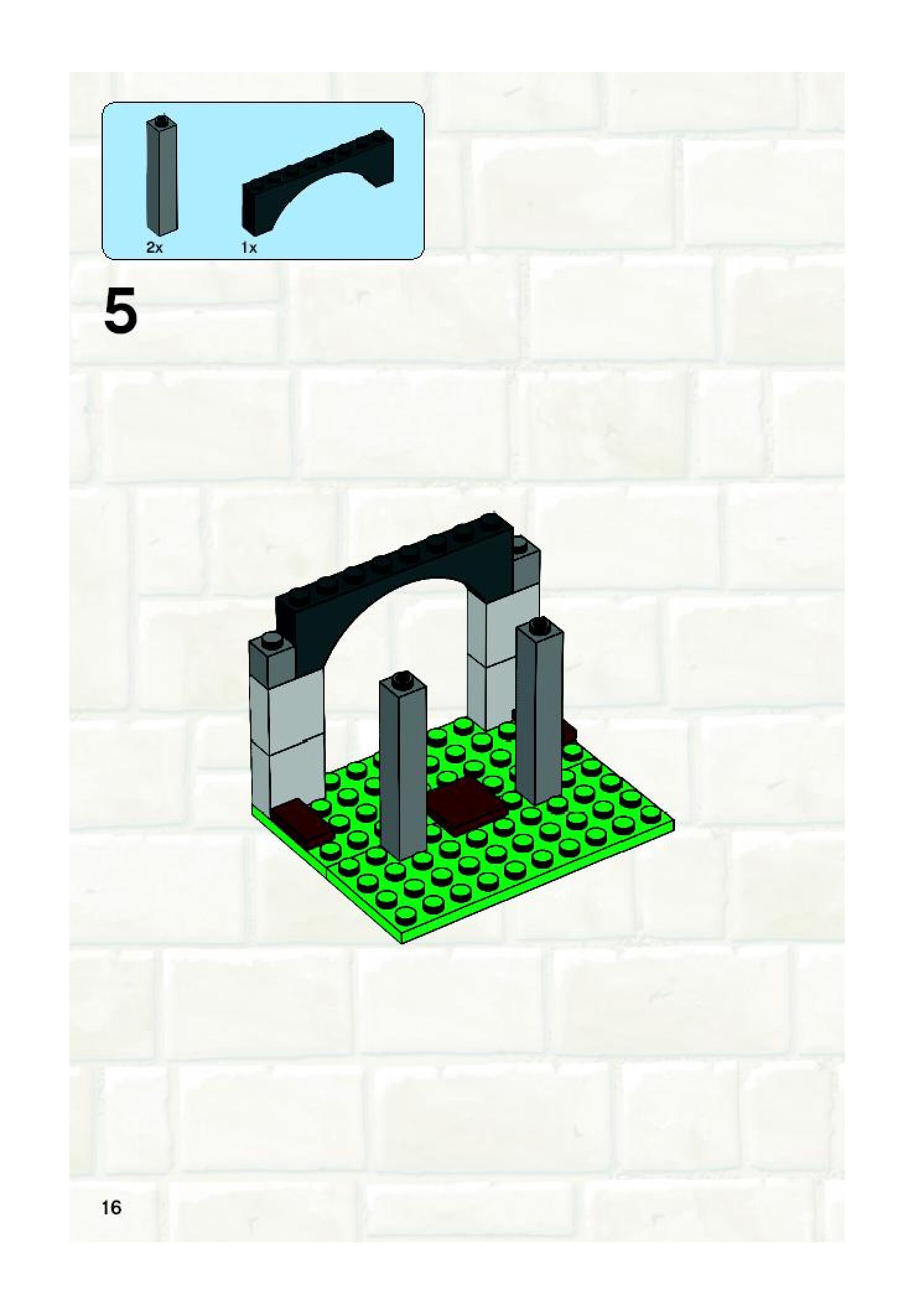 2x 1x

5

16