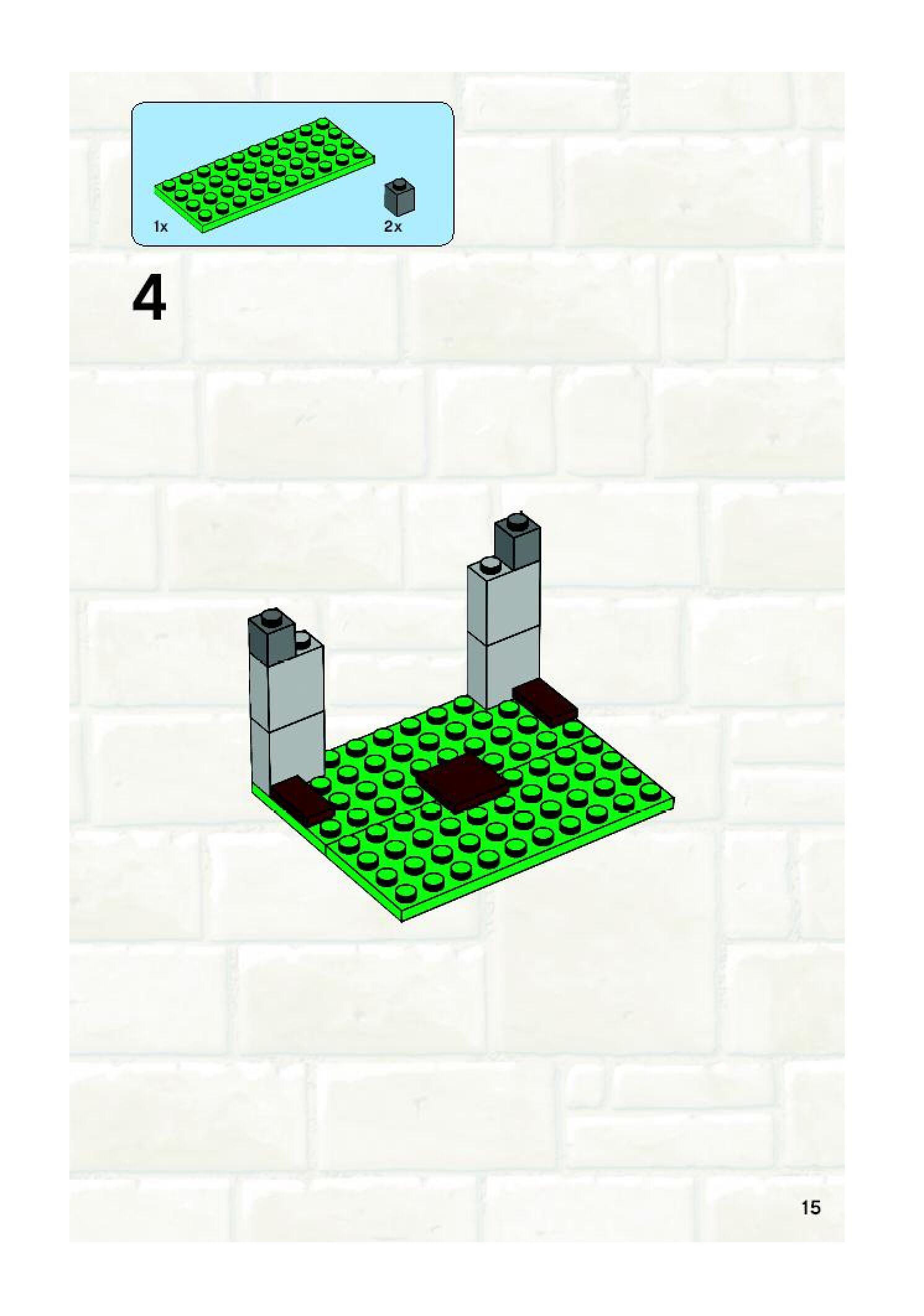 1x

2x

4

15