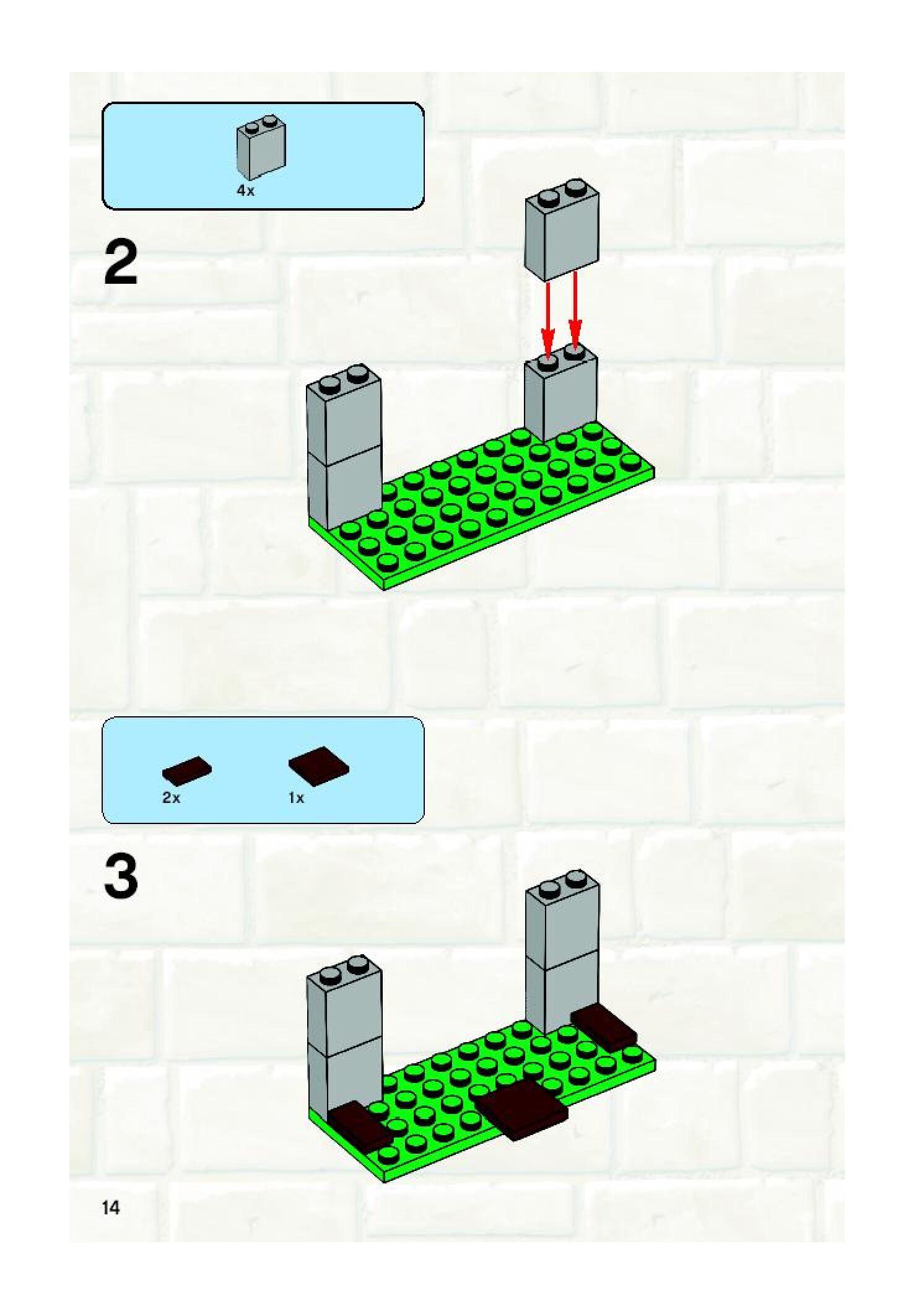 4x

2

2x 1x

3

14