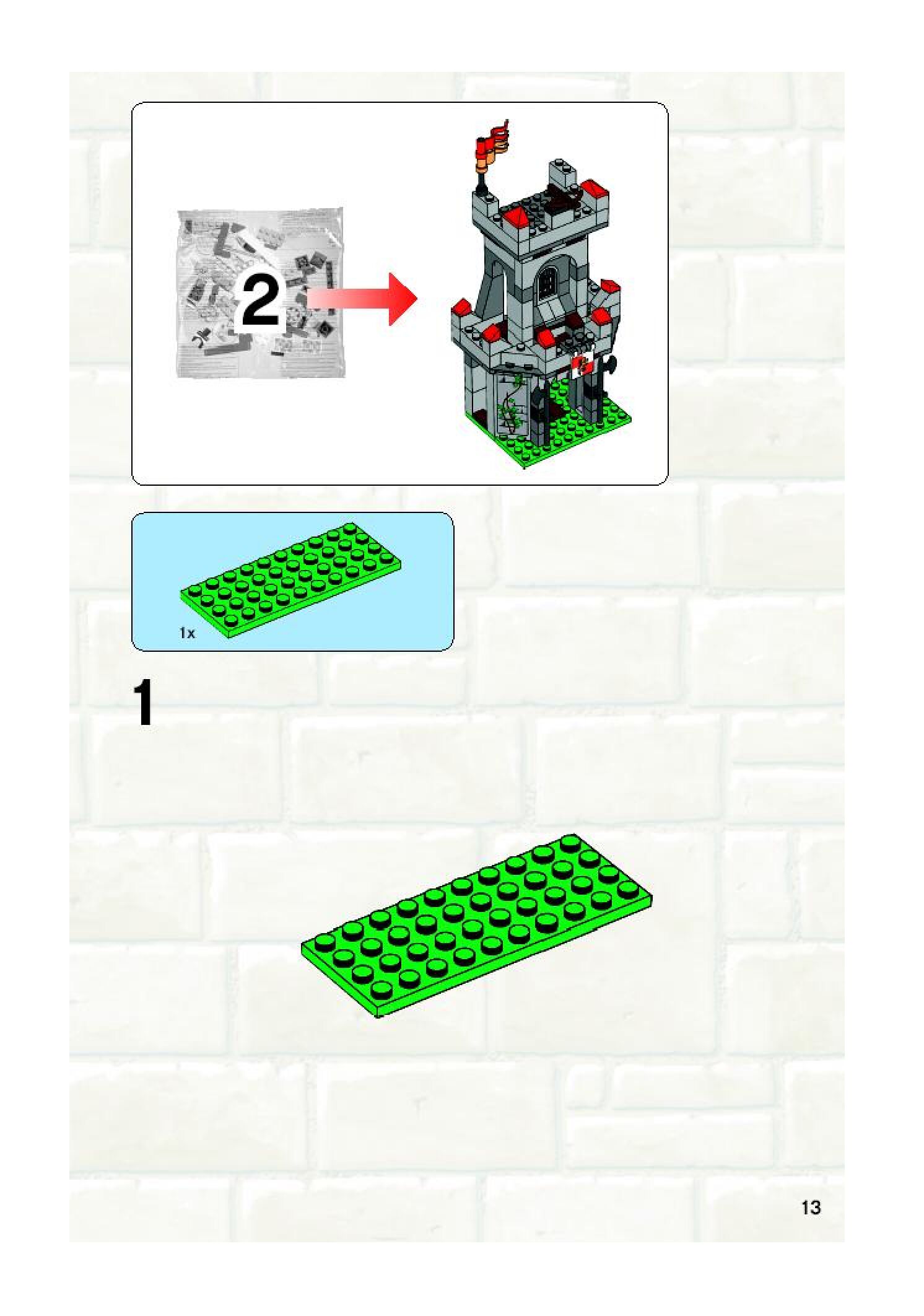 2

1x

1

13