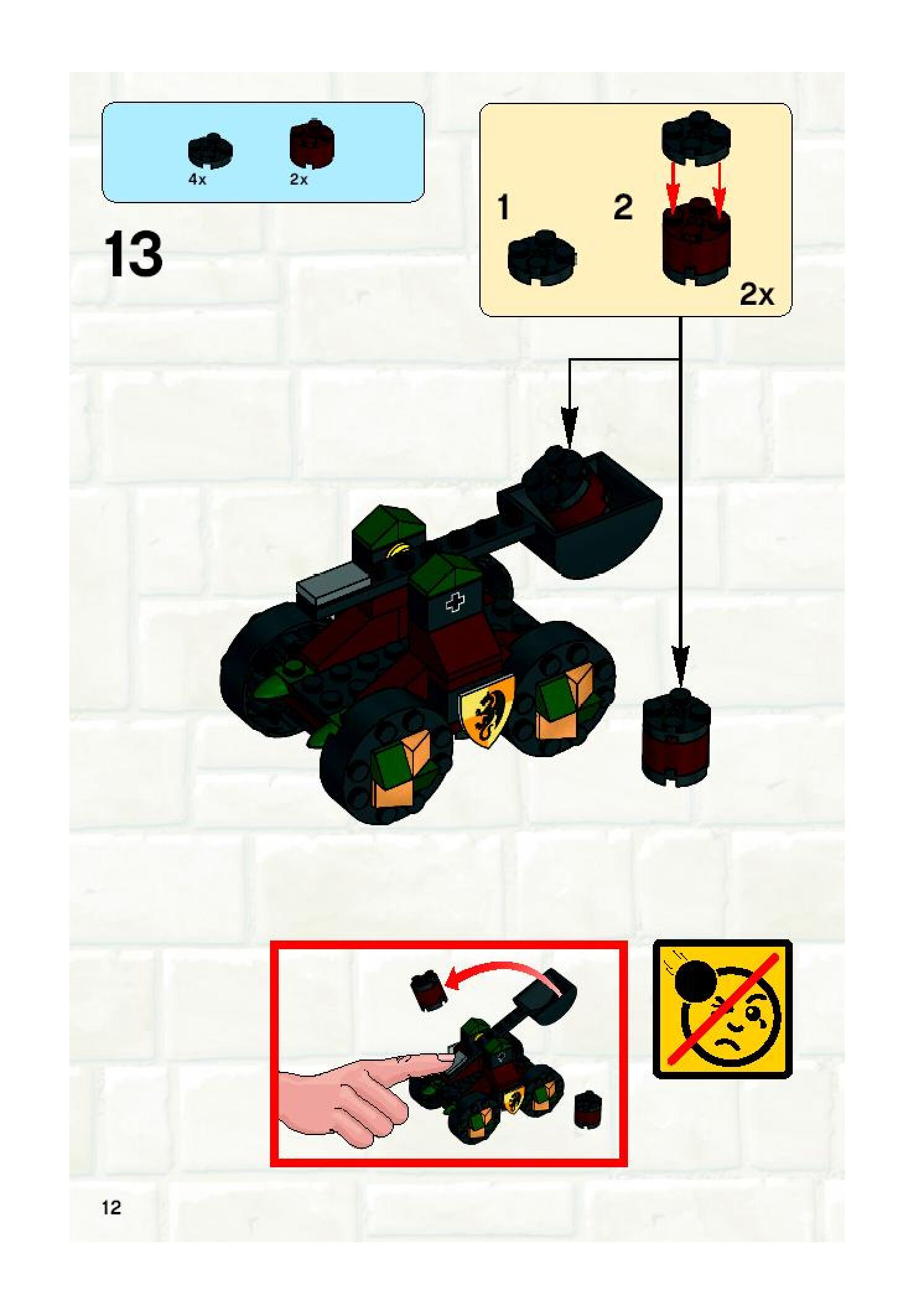 4x 2x

13

1 2

2x

12