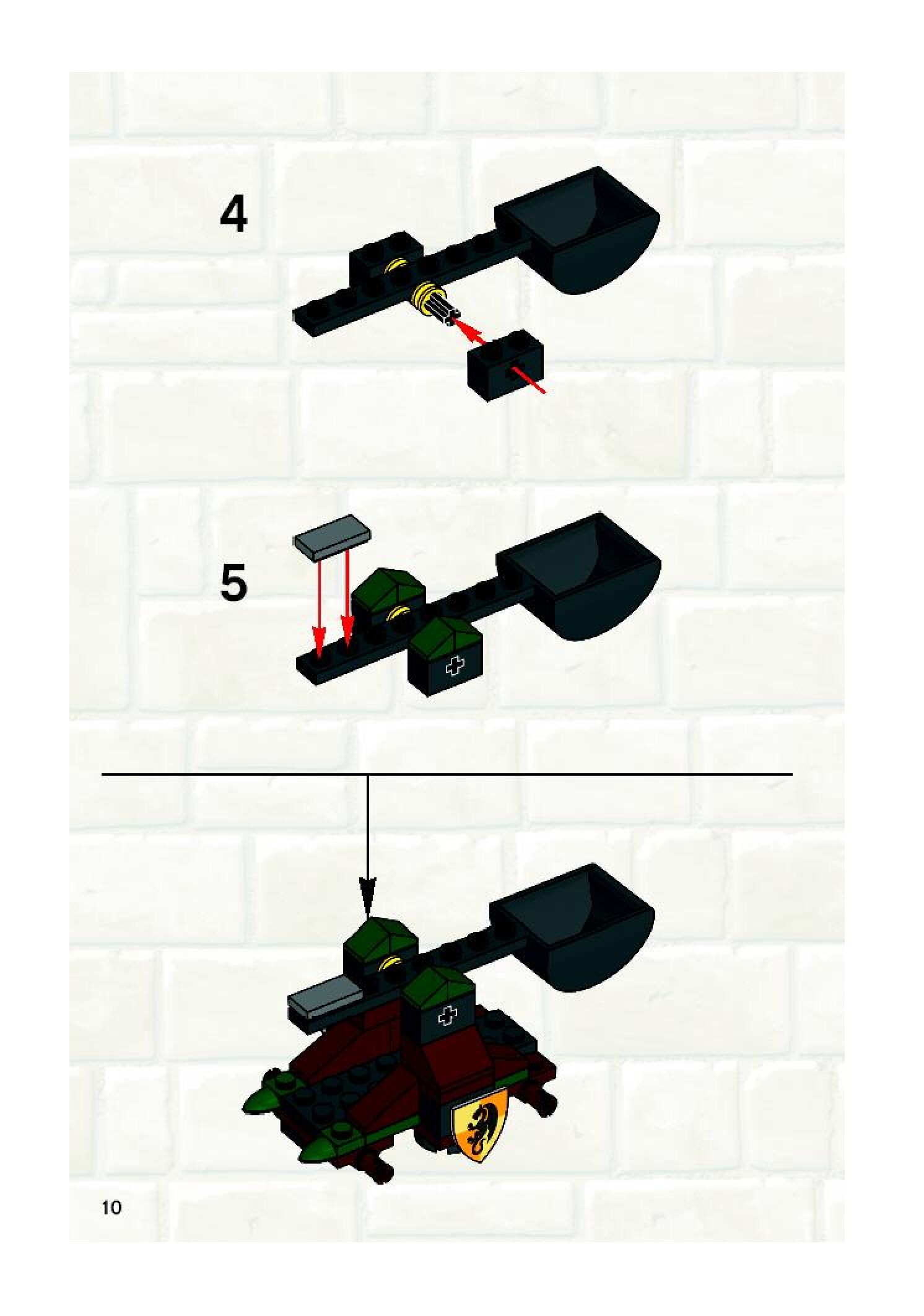 4

5

10