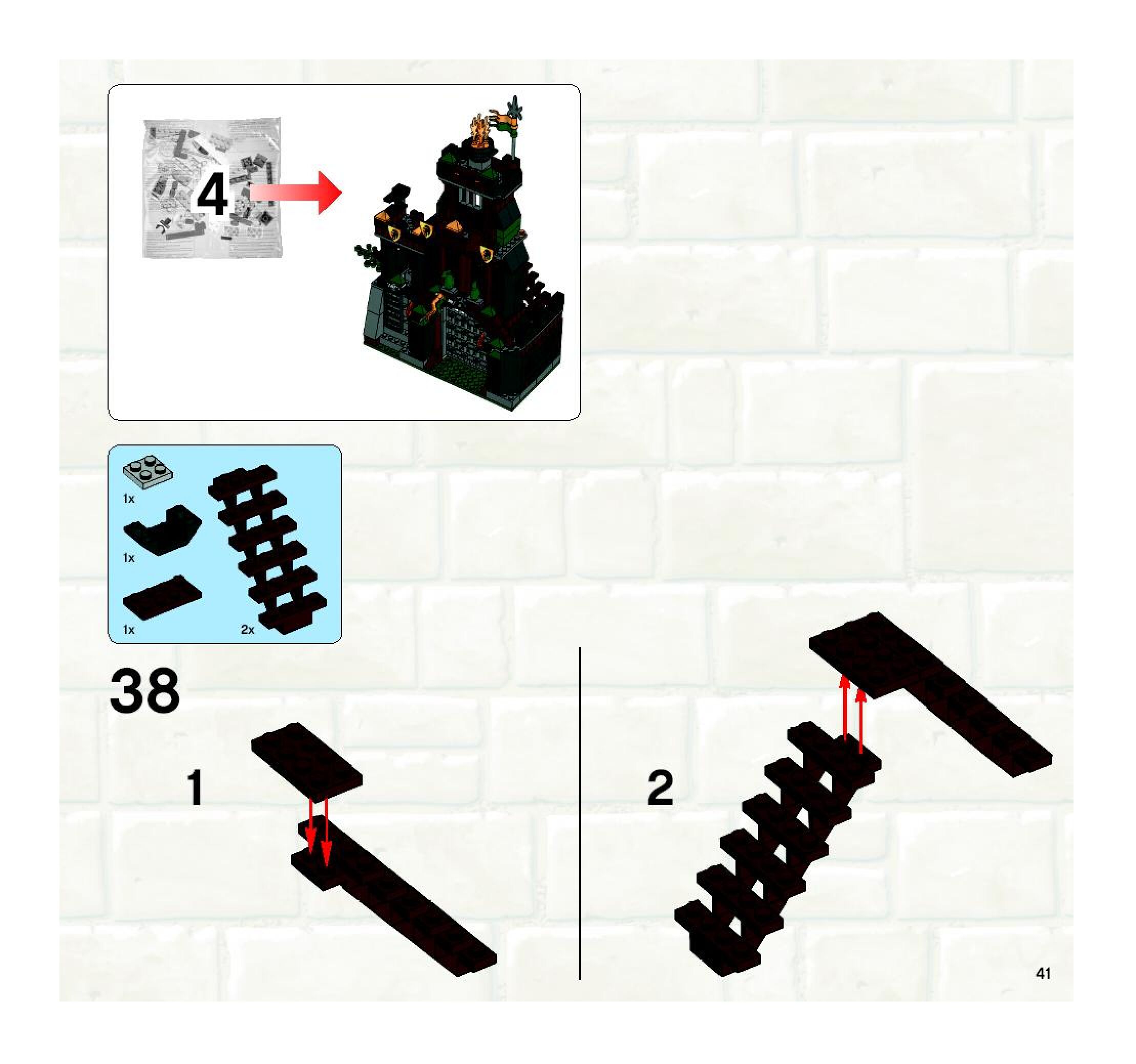 4

1x

1x

1x

2x

38

1

2

41