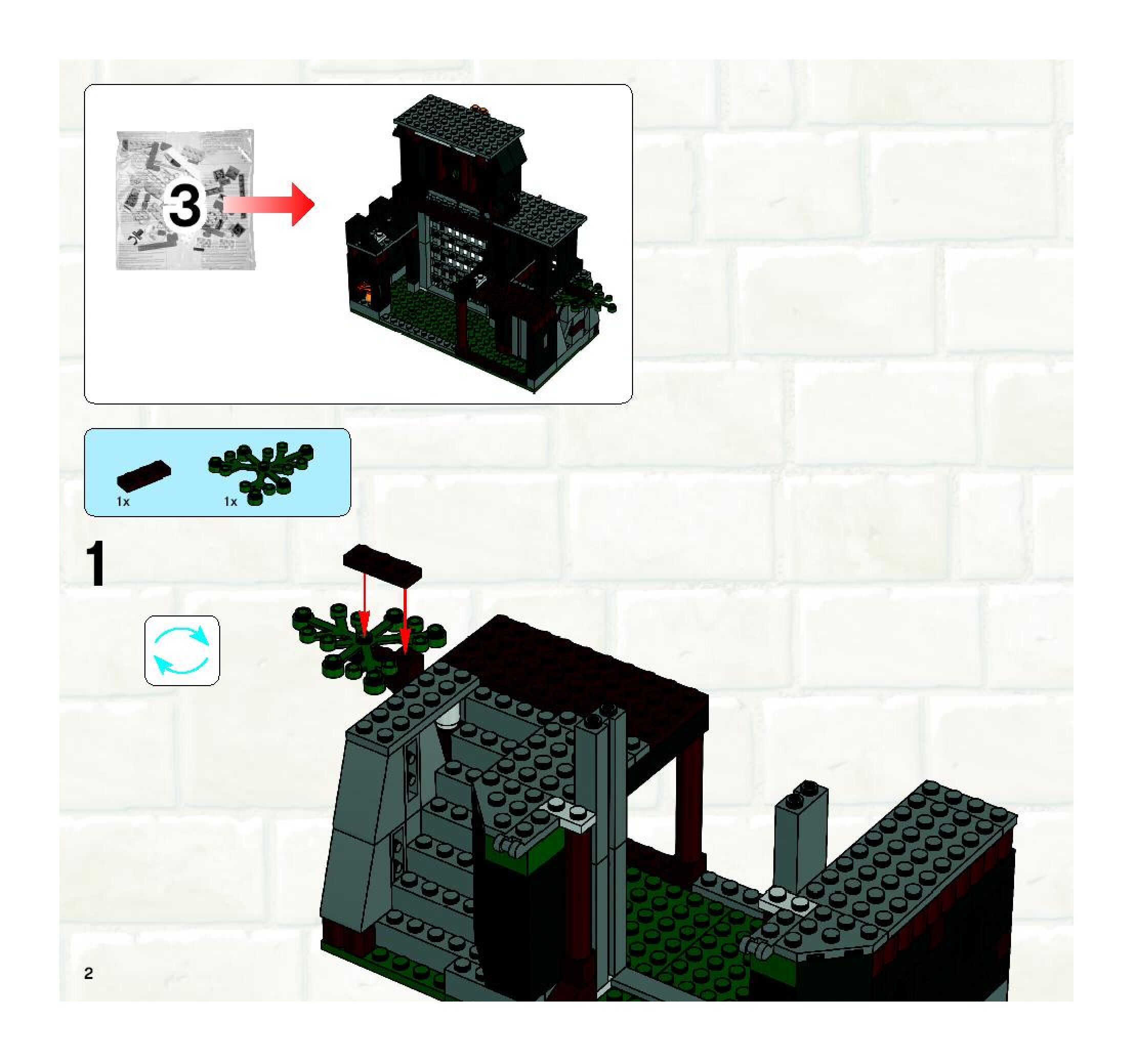 3

1x

1x

1

2