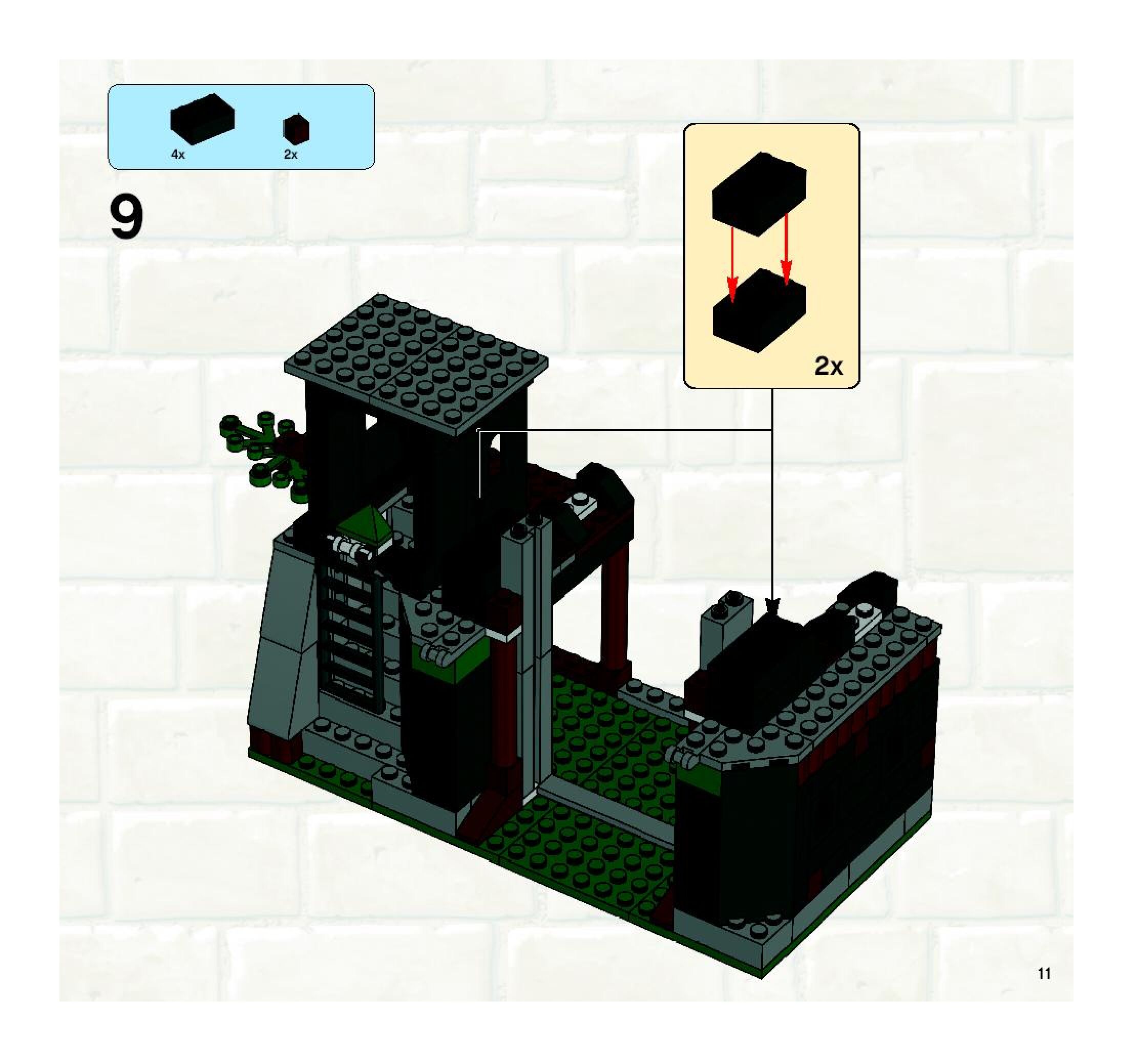 4x
2x

9

2x

11