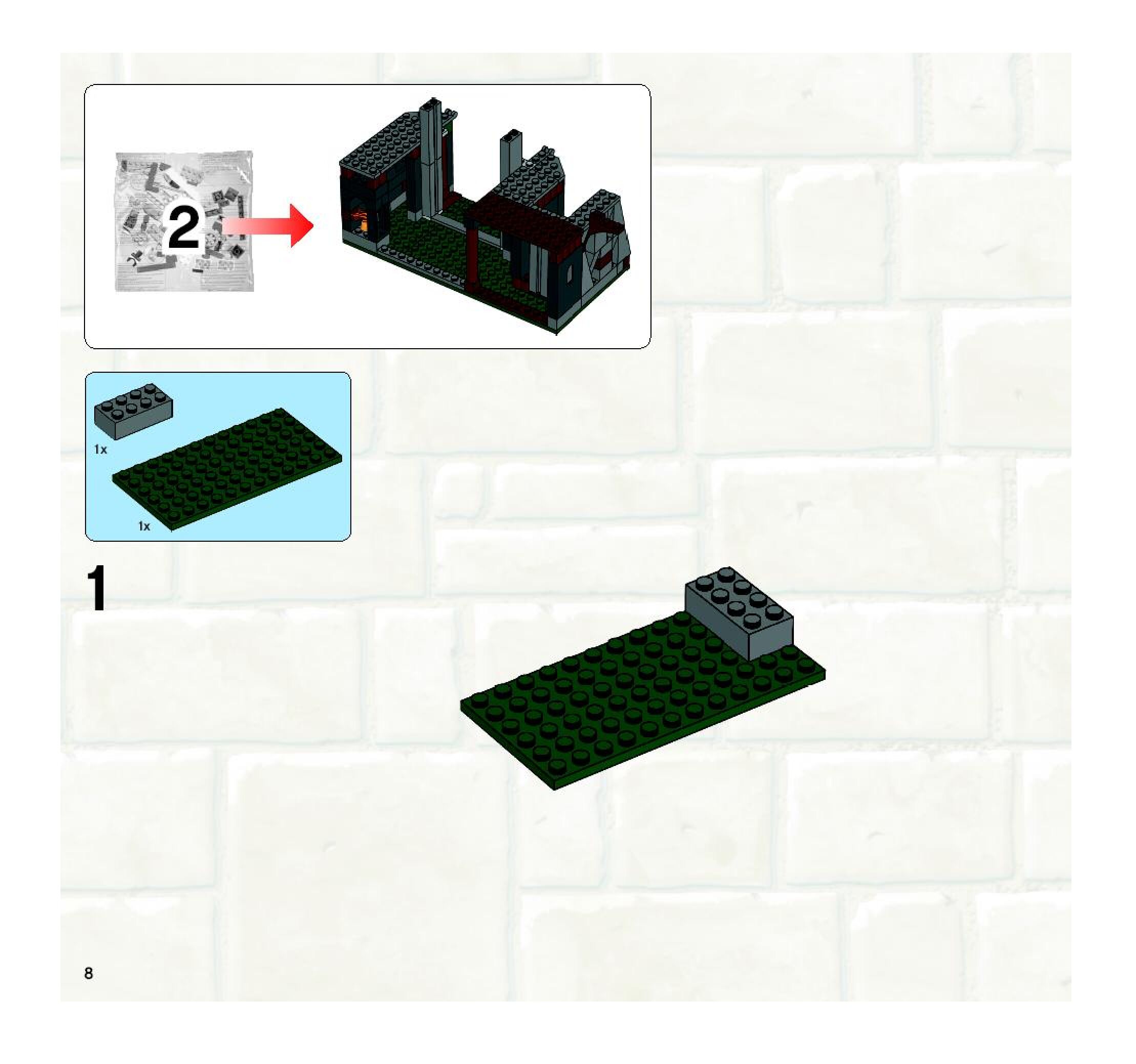 2

1x

1x

1

8