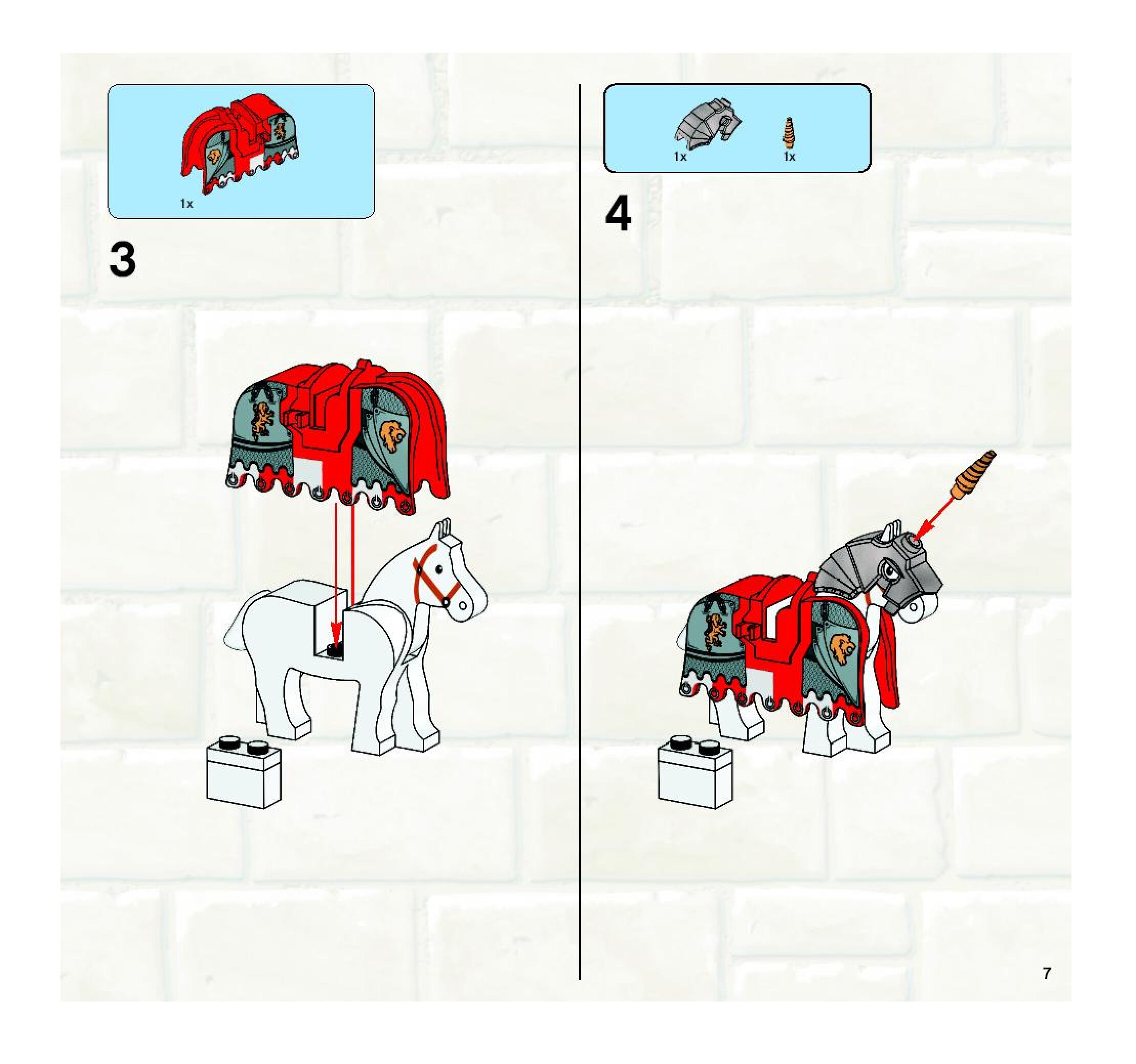 1x

3

1x

1x

4

7