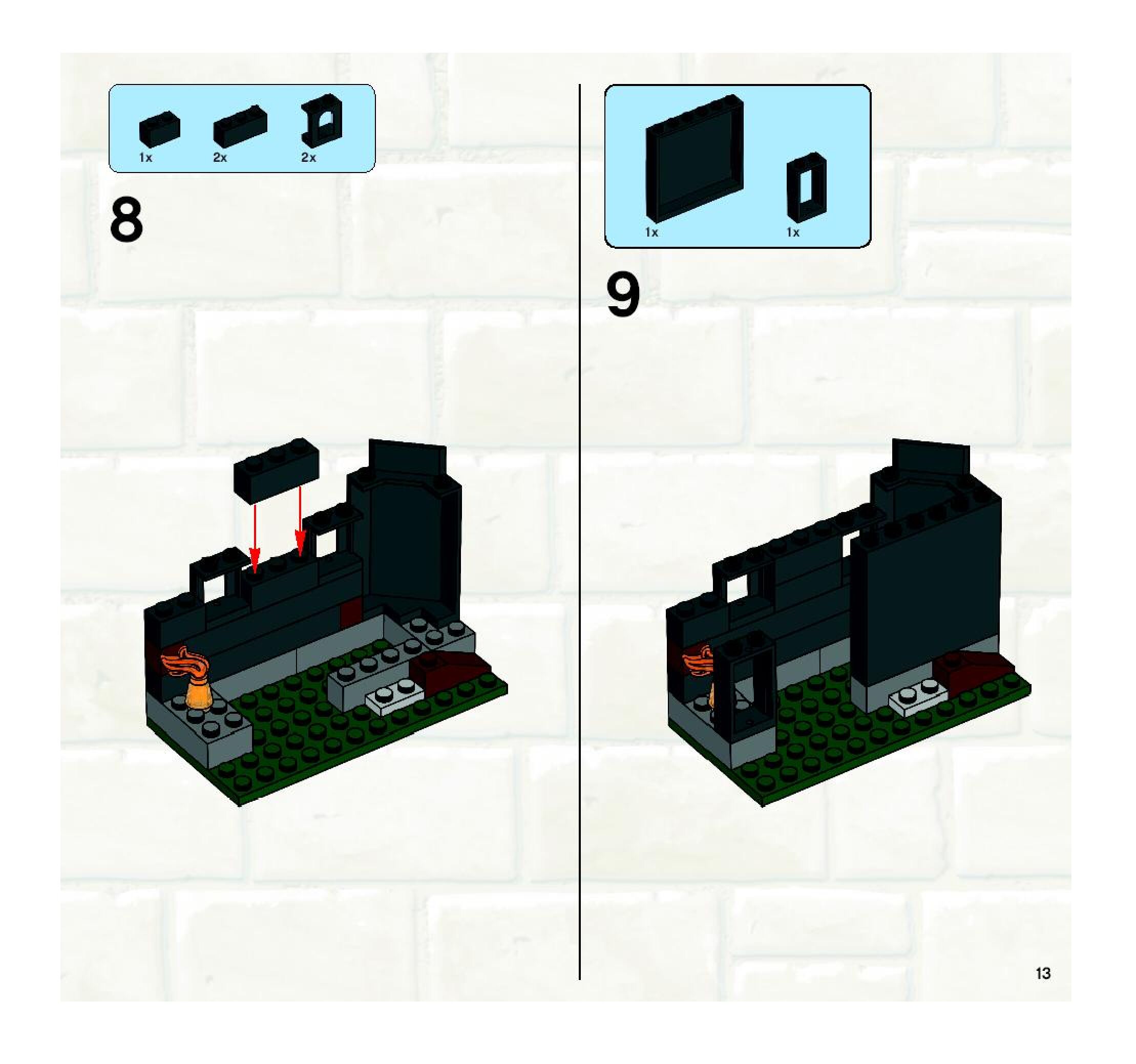 1x 2x 2x

8

1x 1x

9

13