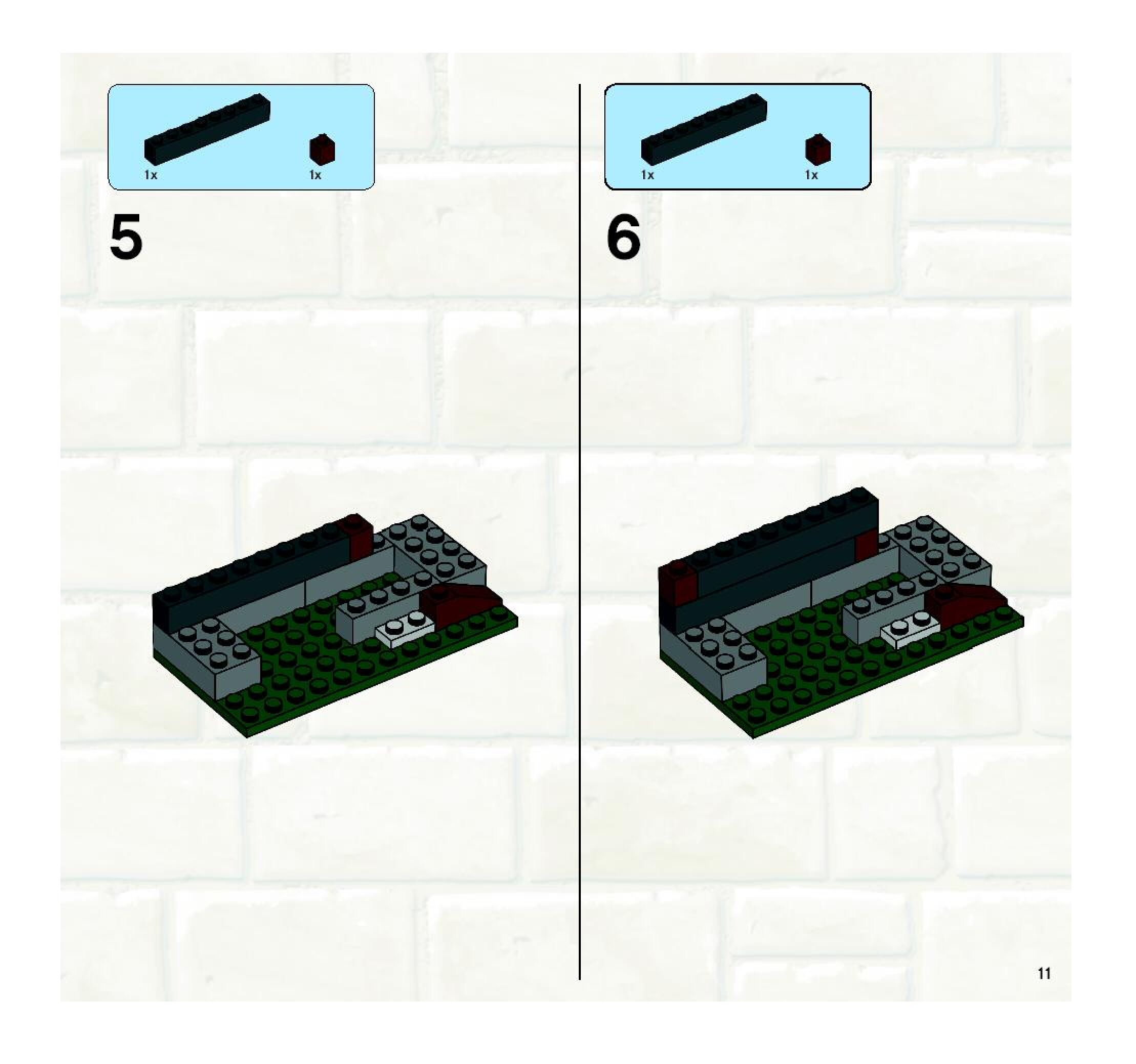 1x 1x

5

1x 1x

6

11