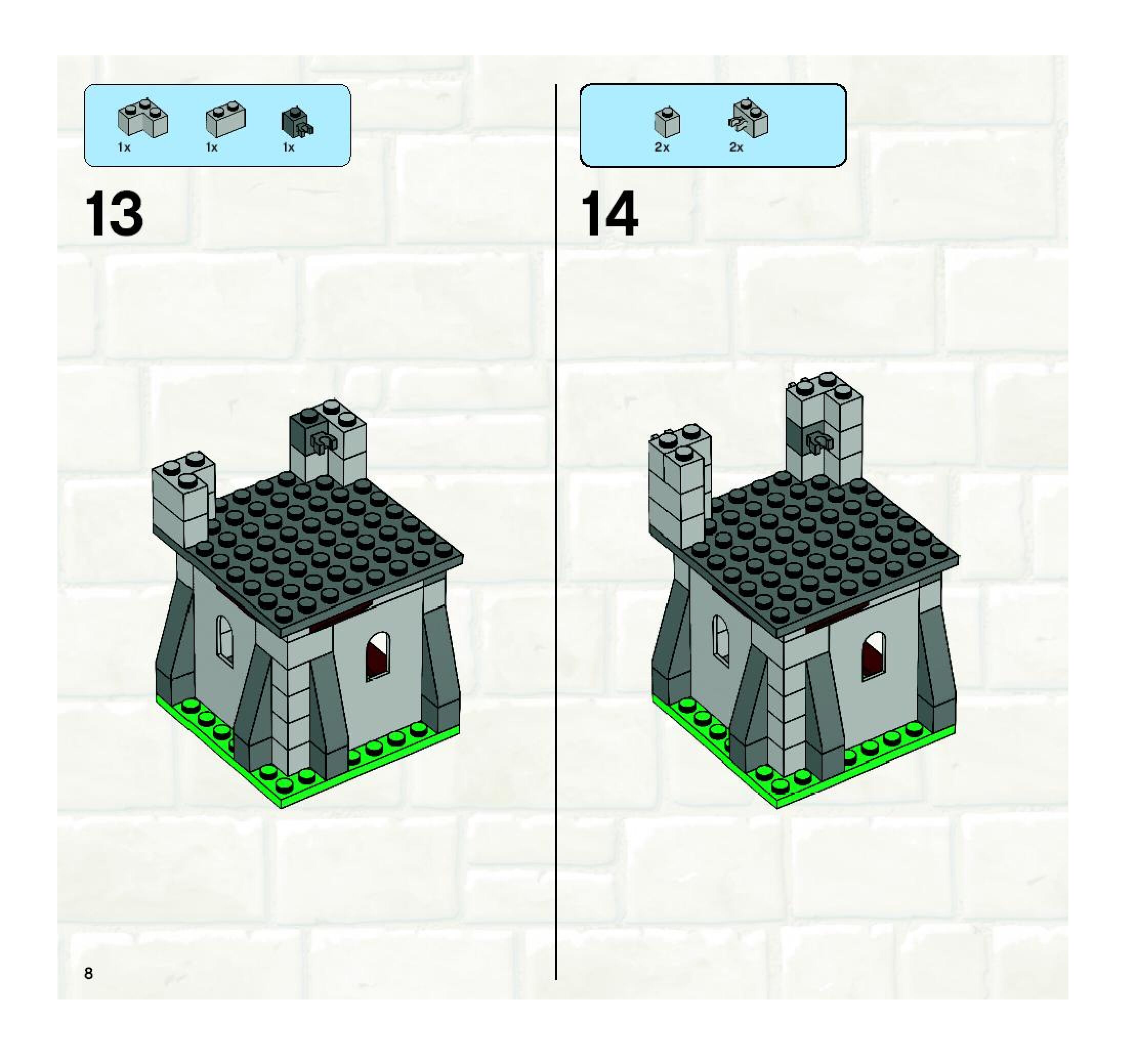 1x 1x 1x

13

2x 2x

14

8