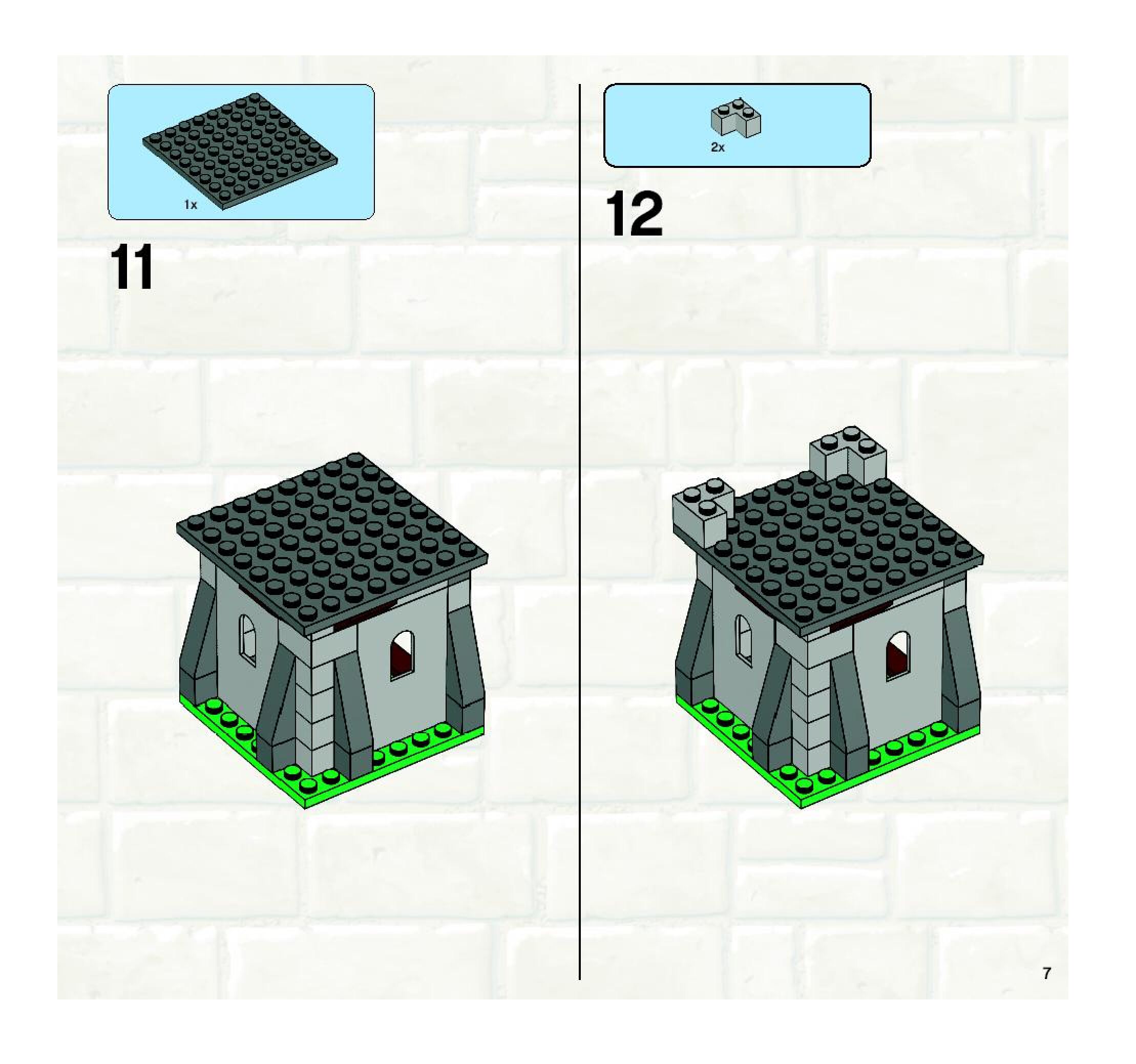 1x

11

2x

12

7