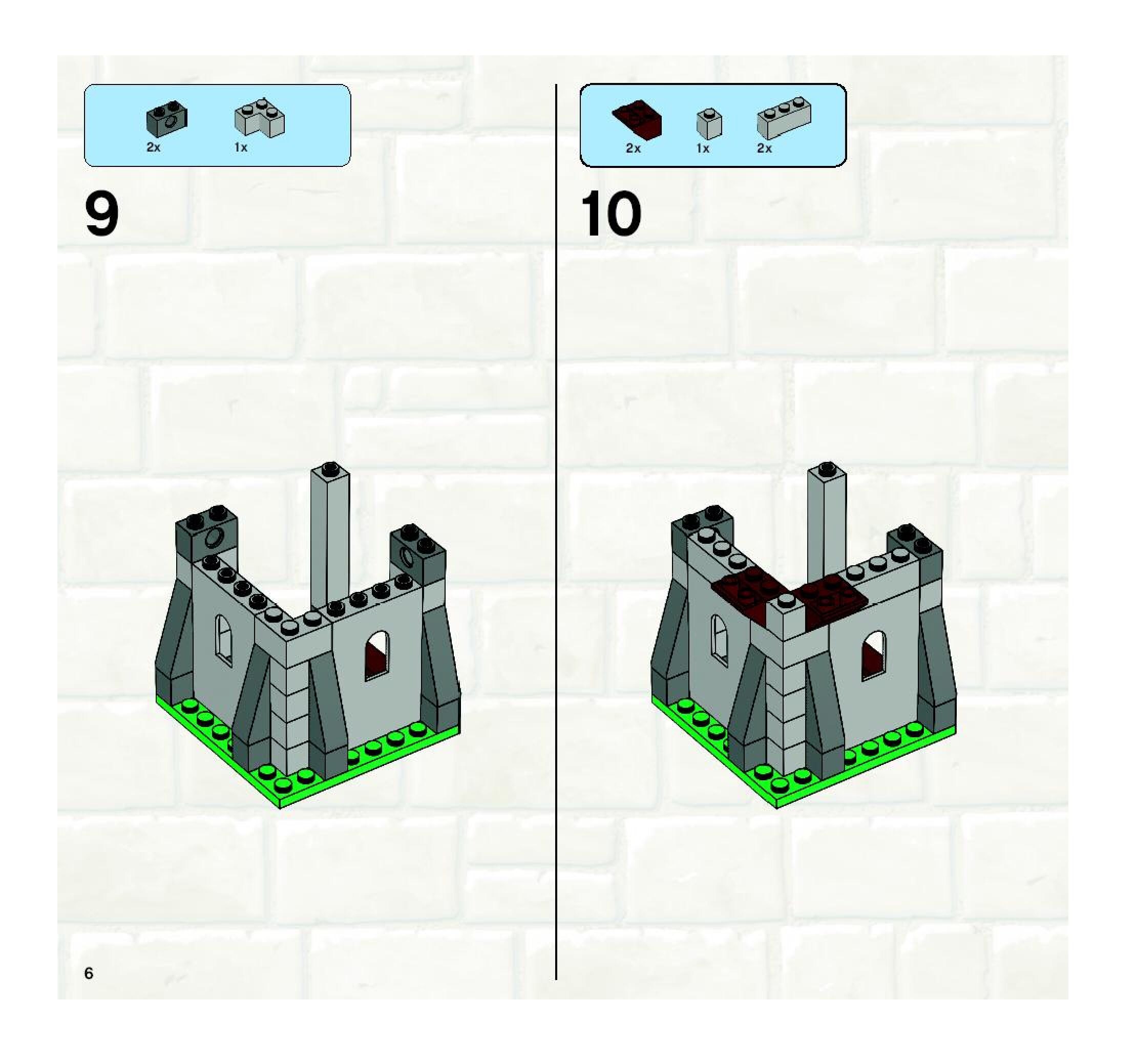 2x

1x

9

2x

1x

2x

10

6