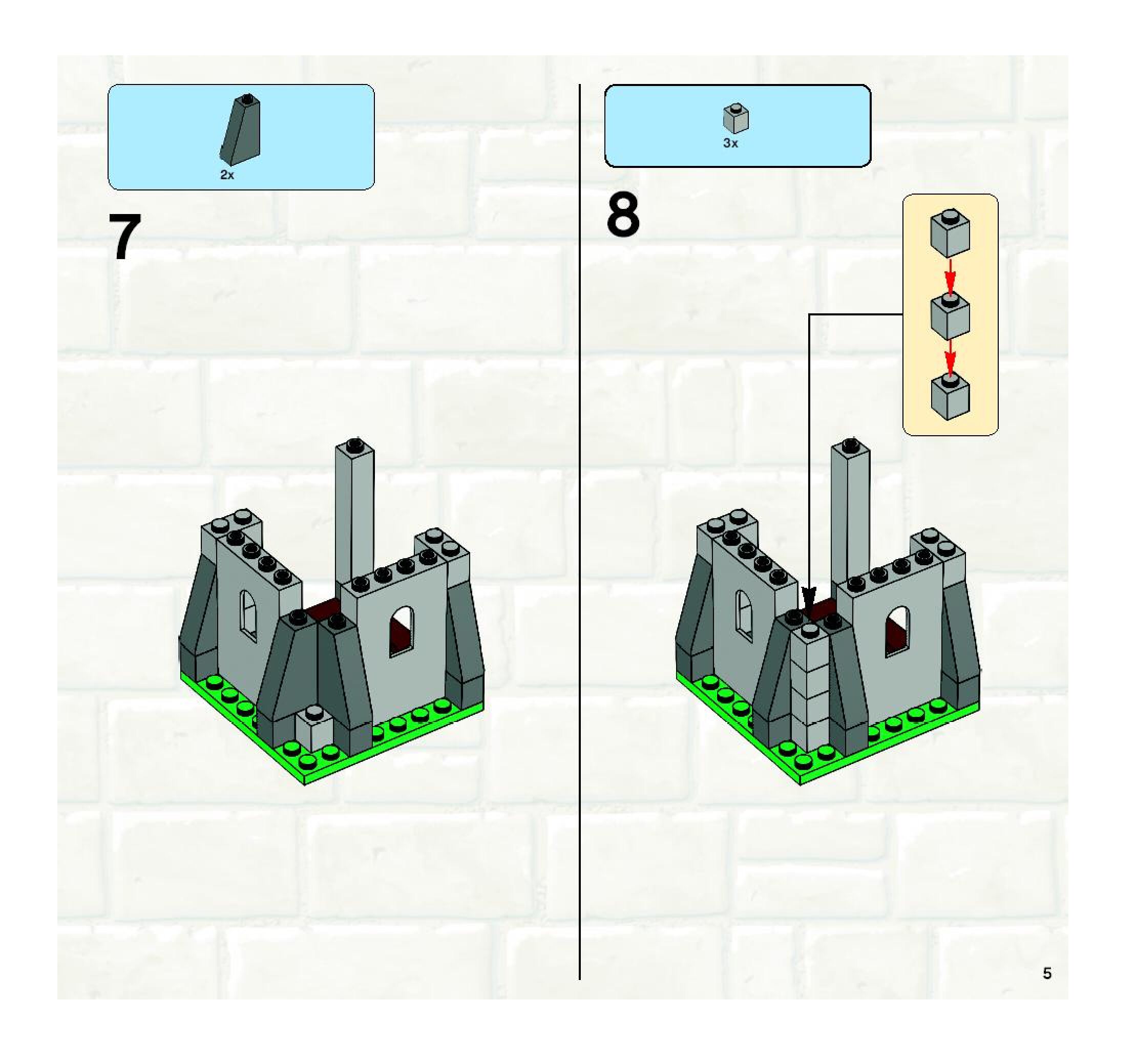 2x

7

3x

8

5