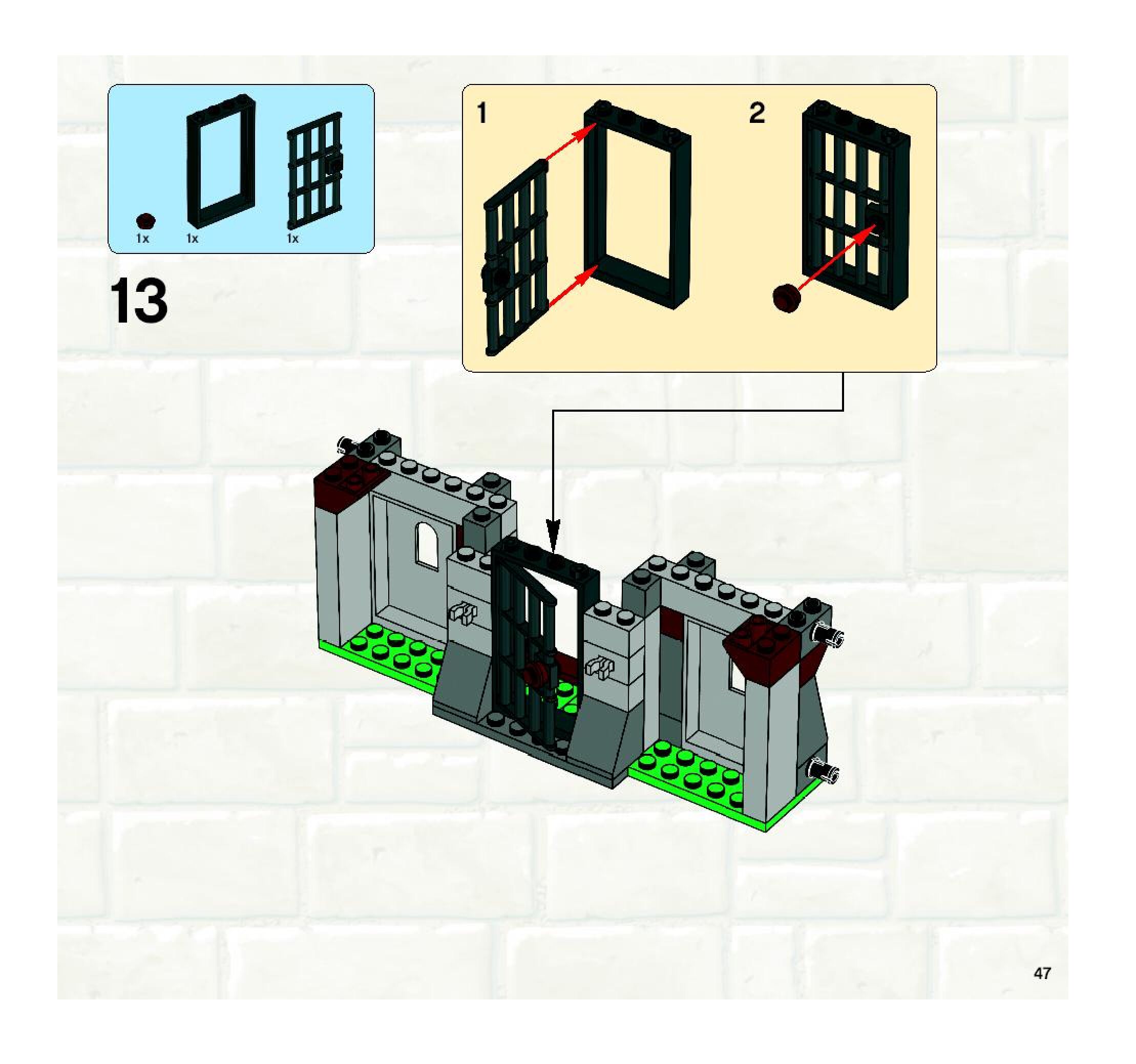 1x 1x 1x

13

1

2

47