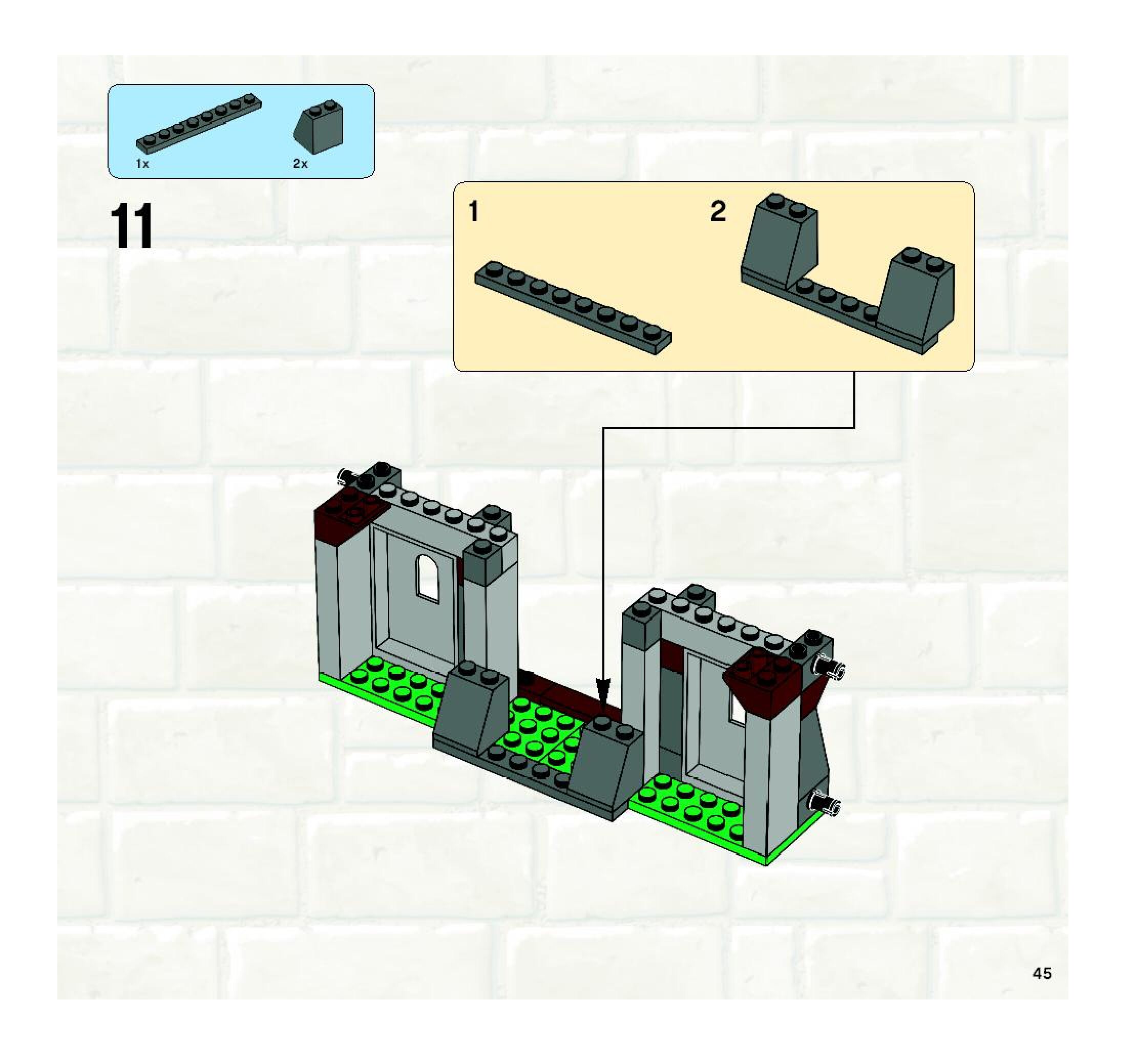 1x
2x

11

1

2

45