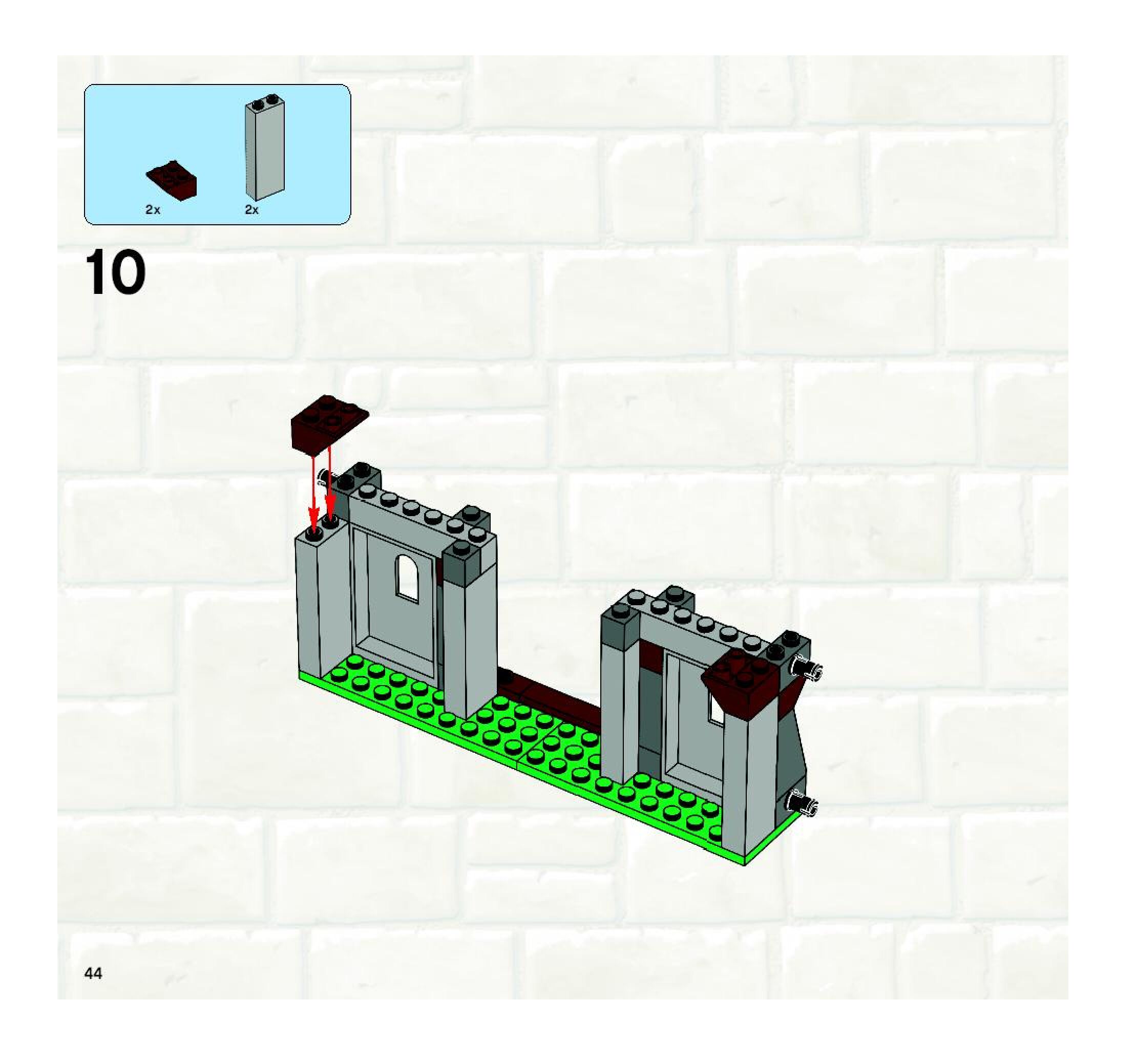 2x
2x

10

44