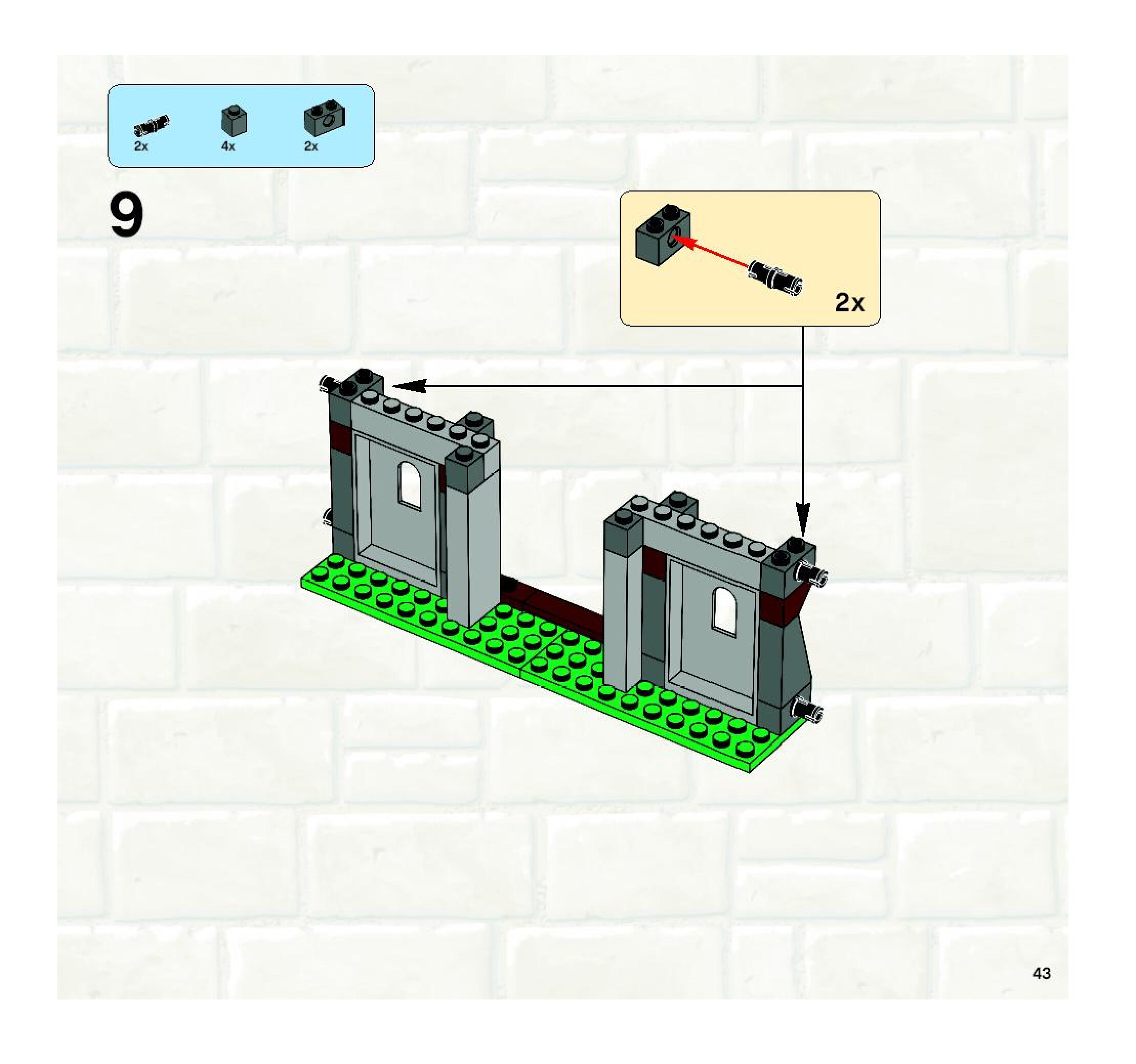 2x
4x
2x

9

2x

43