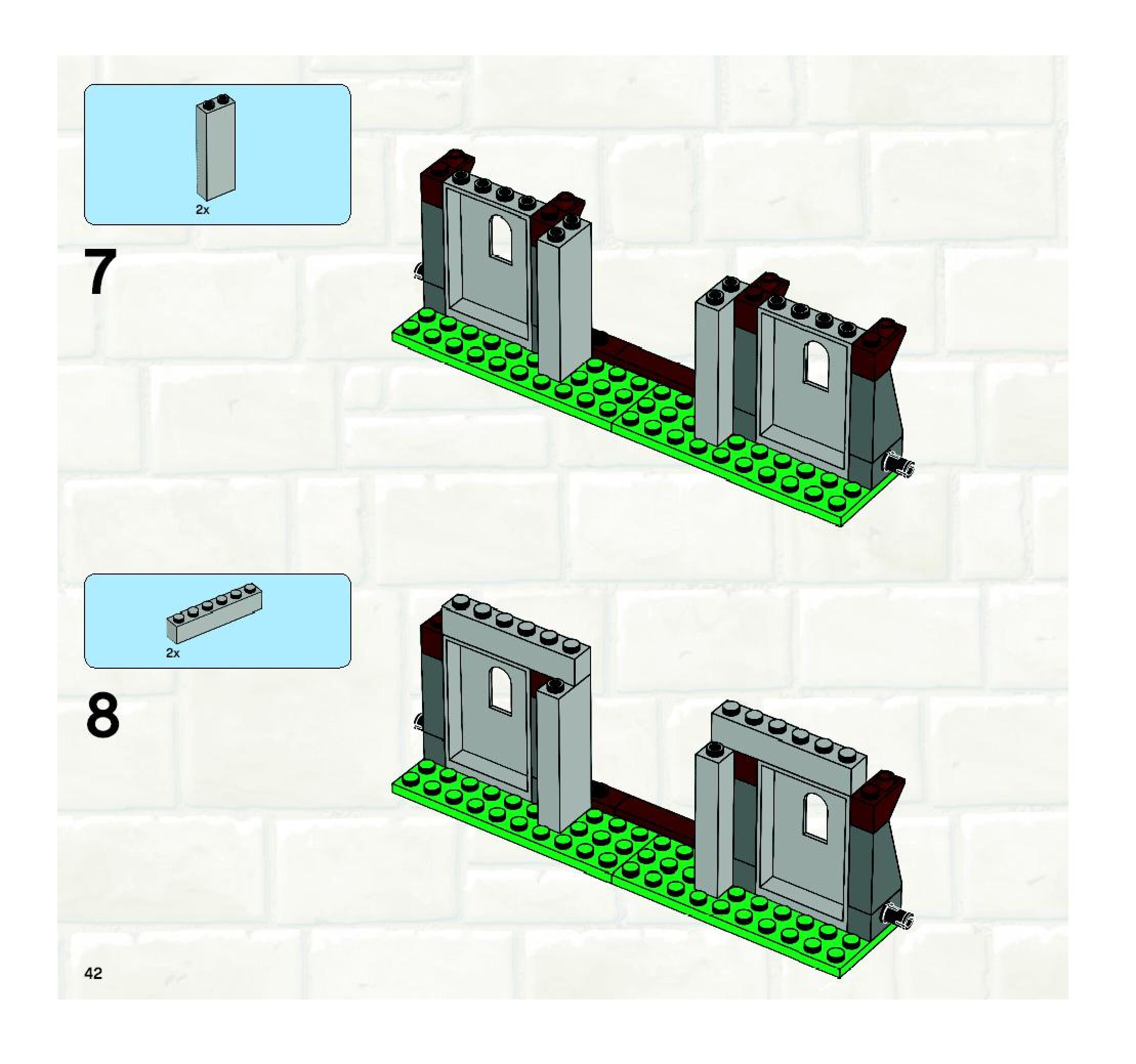 2x

7

2x

8

42