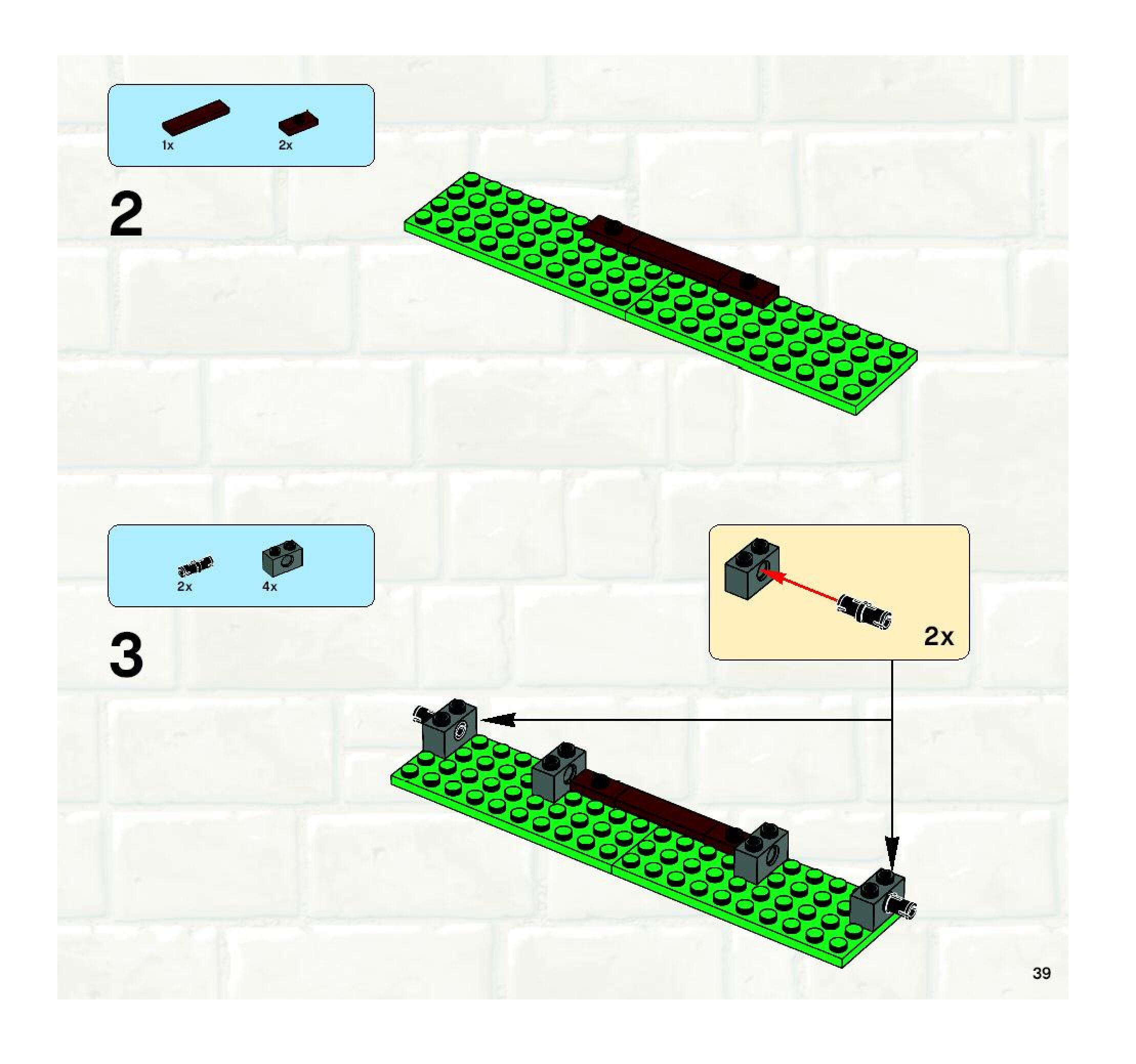 1x 2x

2

2x 4x

3

2x

39