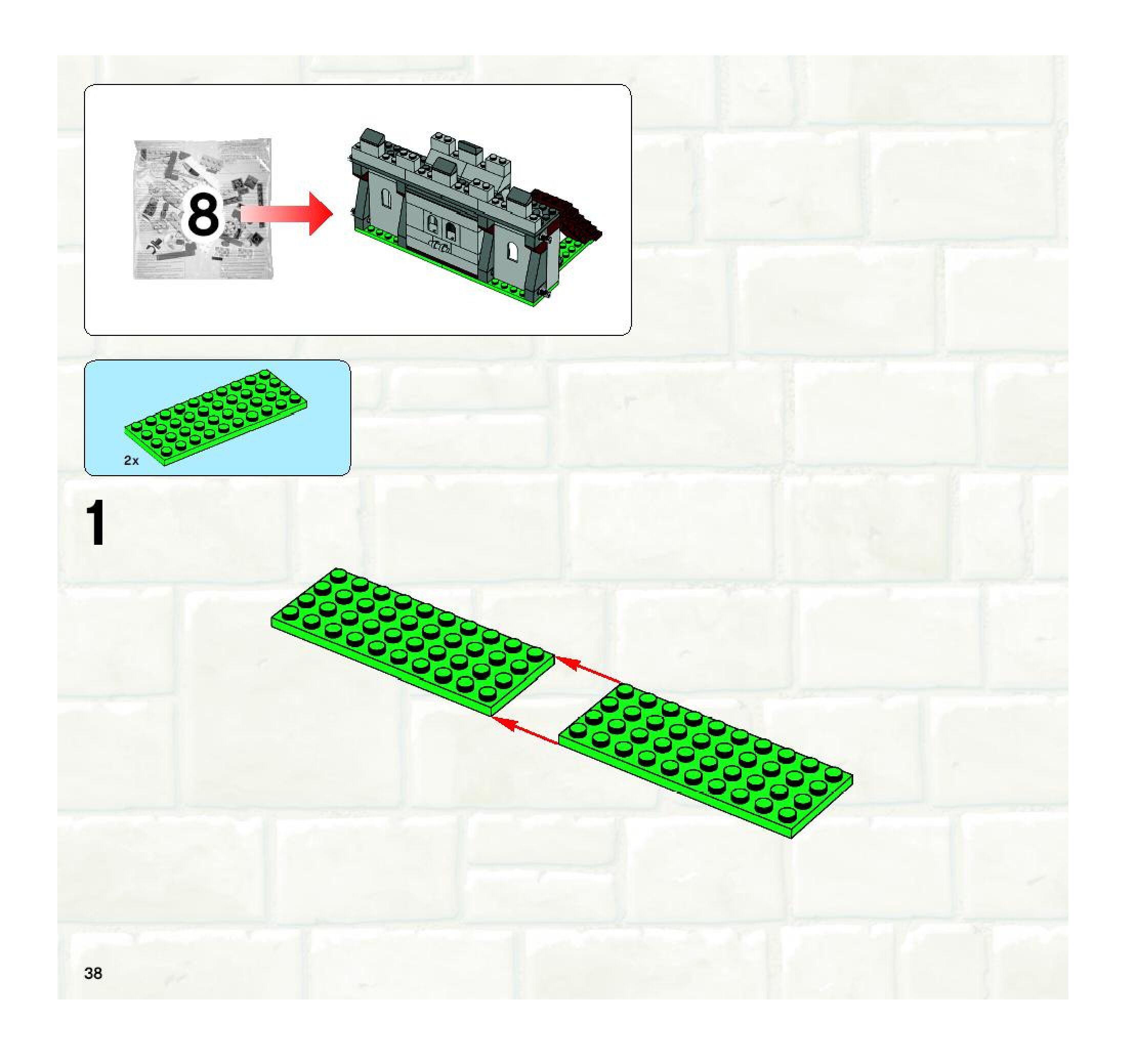 8

2x

1

38