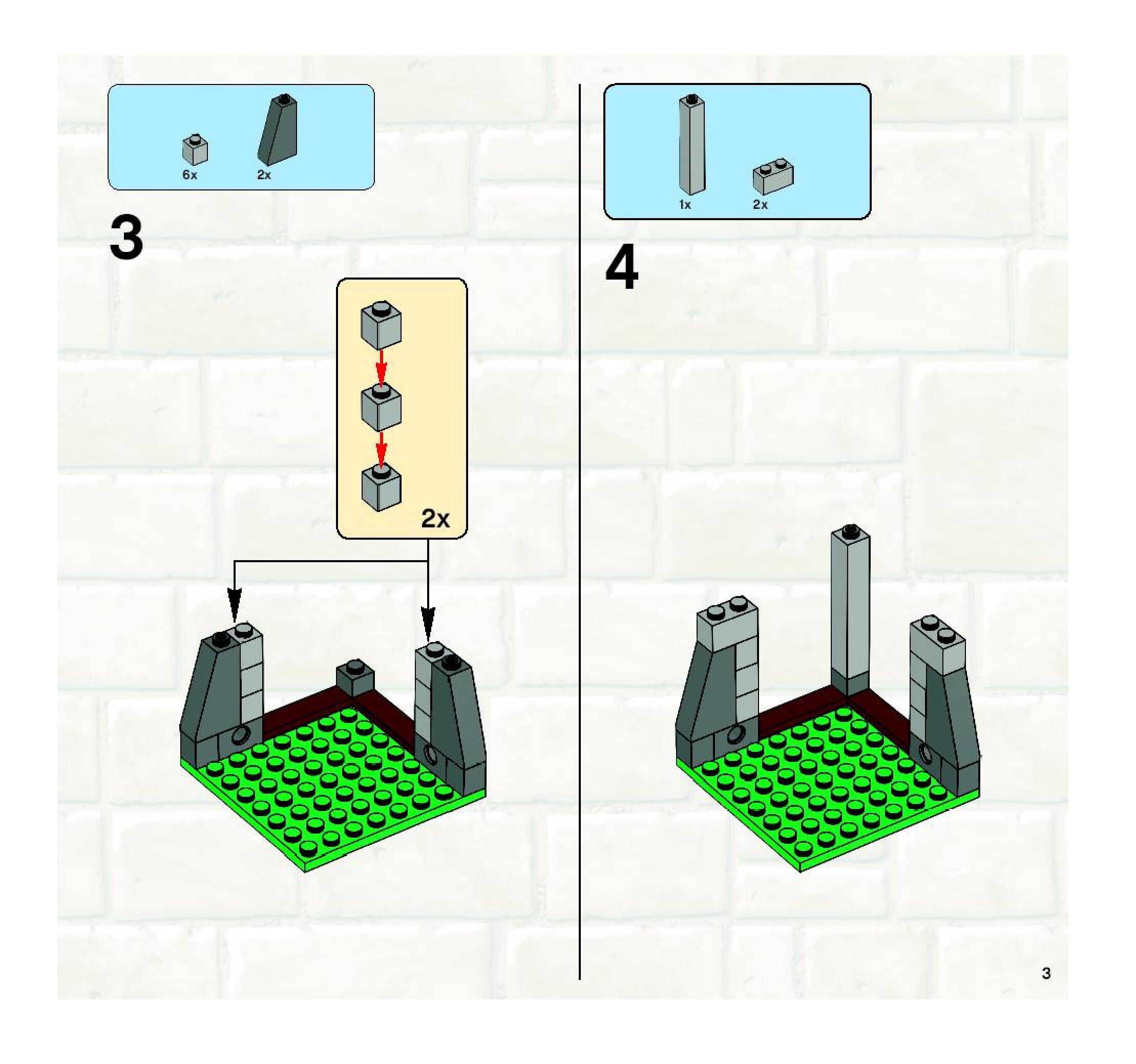 6x
2x

3

2x

1x
2x

4

3