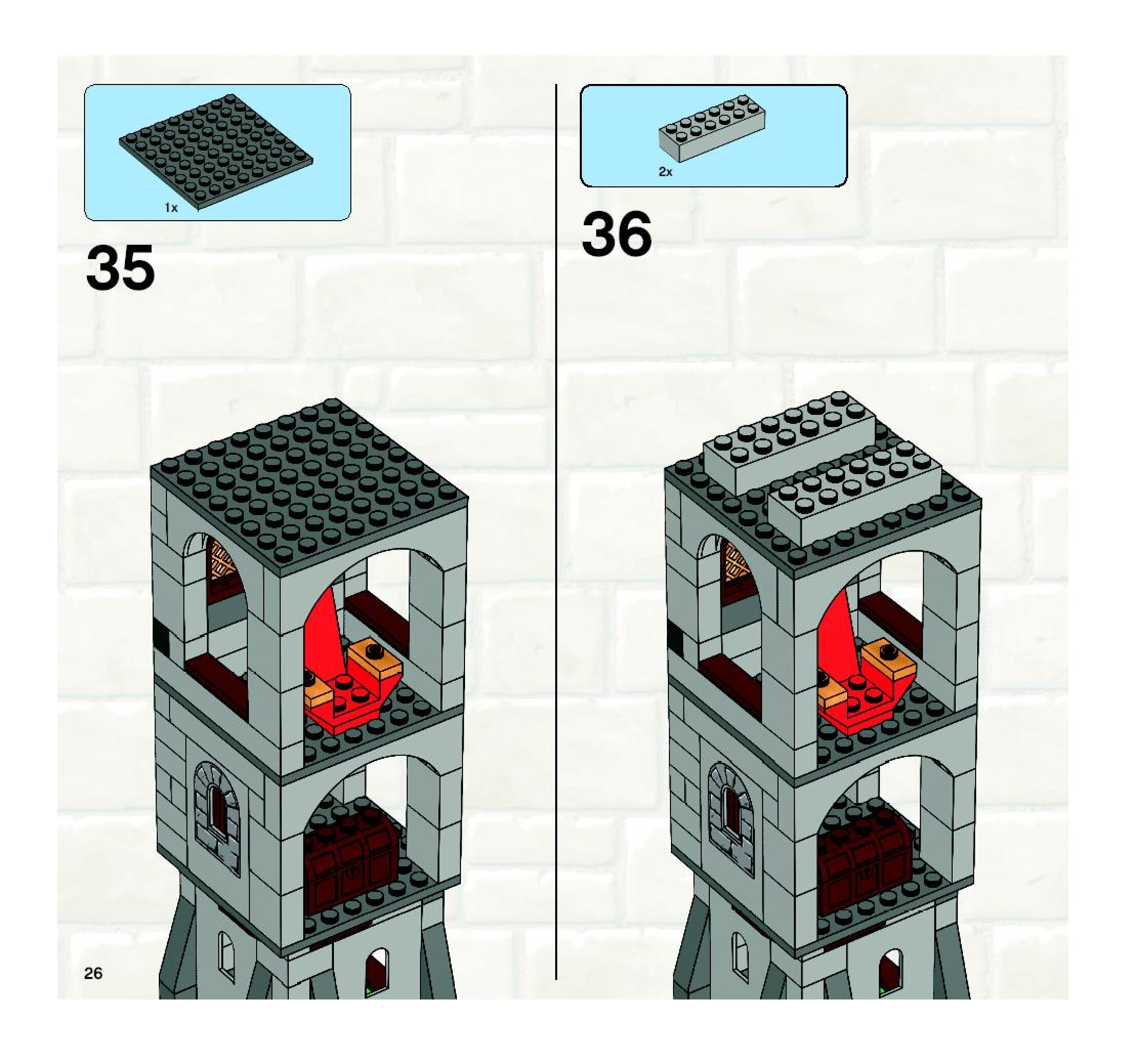 1x

35

26

2x

36