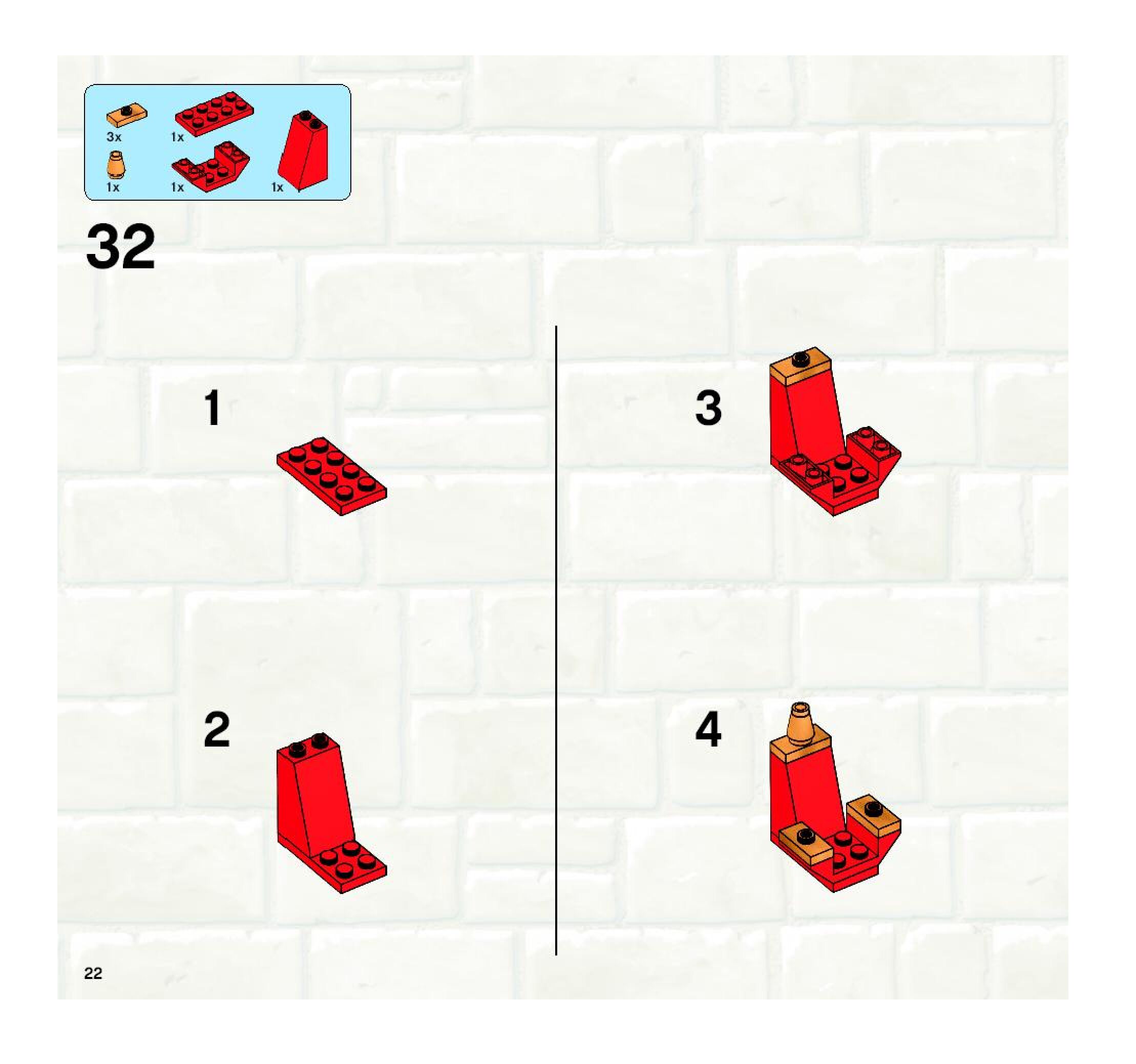 3x
1x
1x
1x
1x

32

1

2

3

4

22