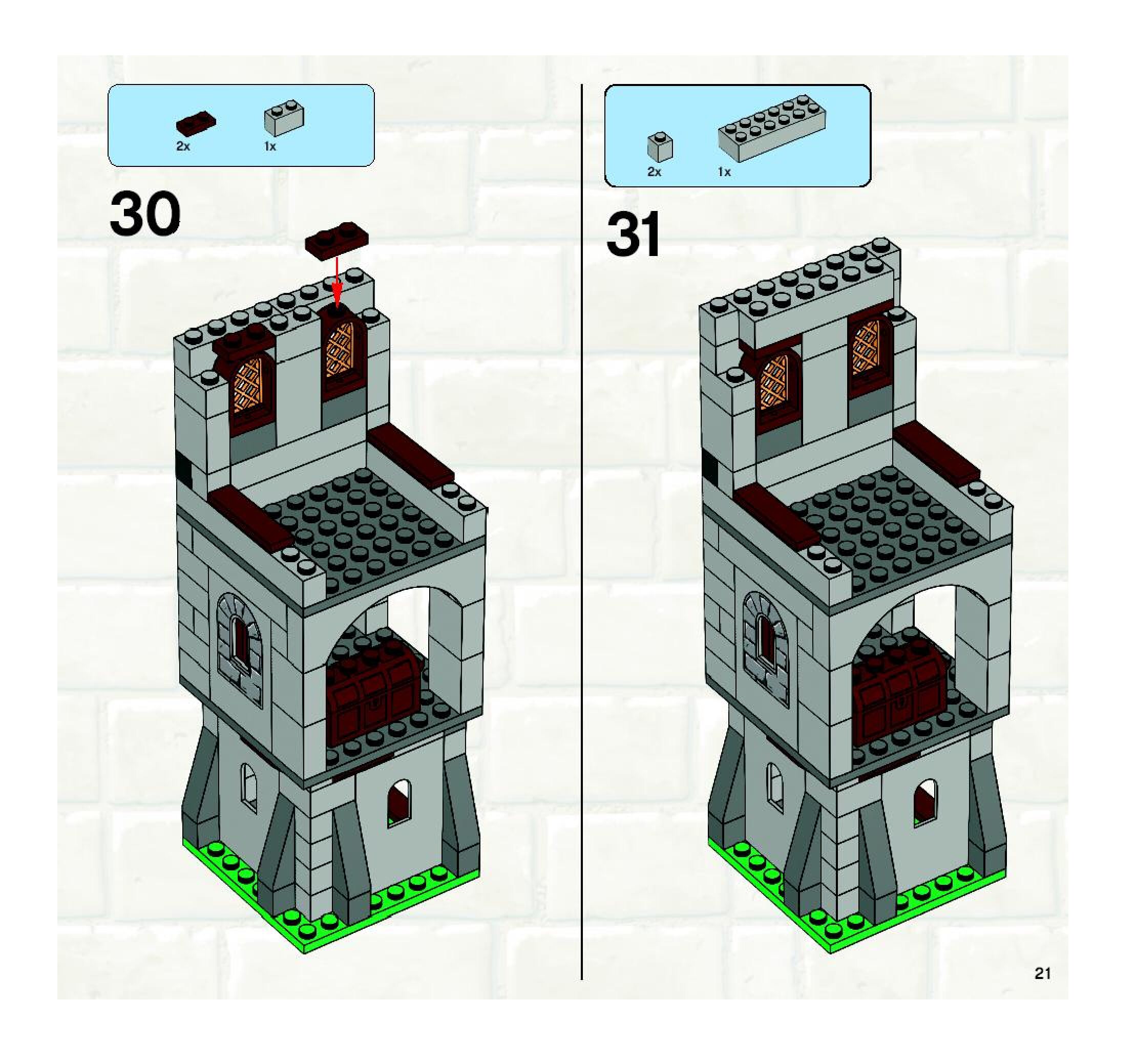 2x 1x

30

2x 1x

31

21