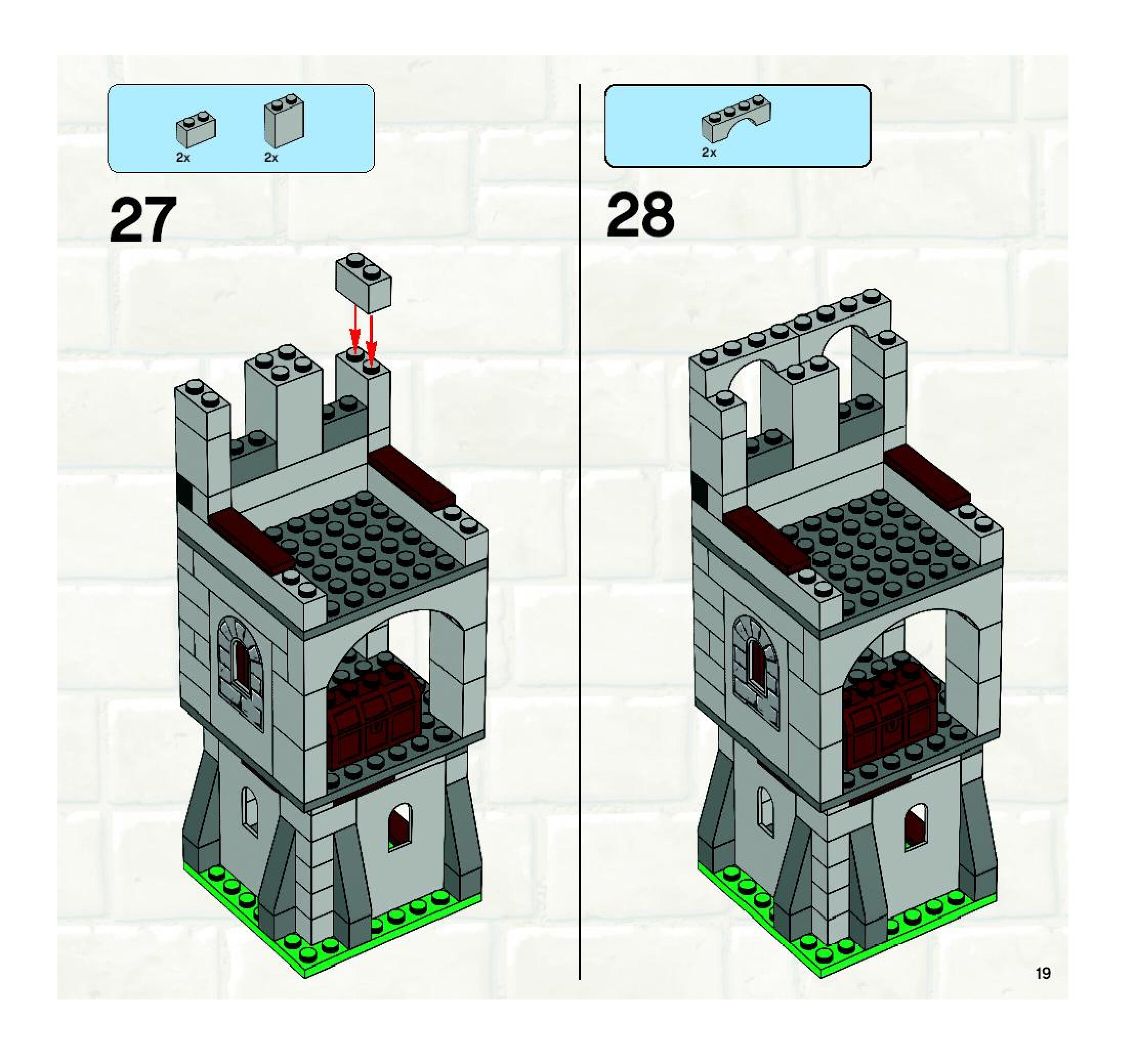 2x
2x

27

2x

28

19