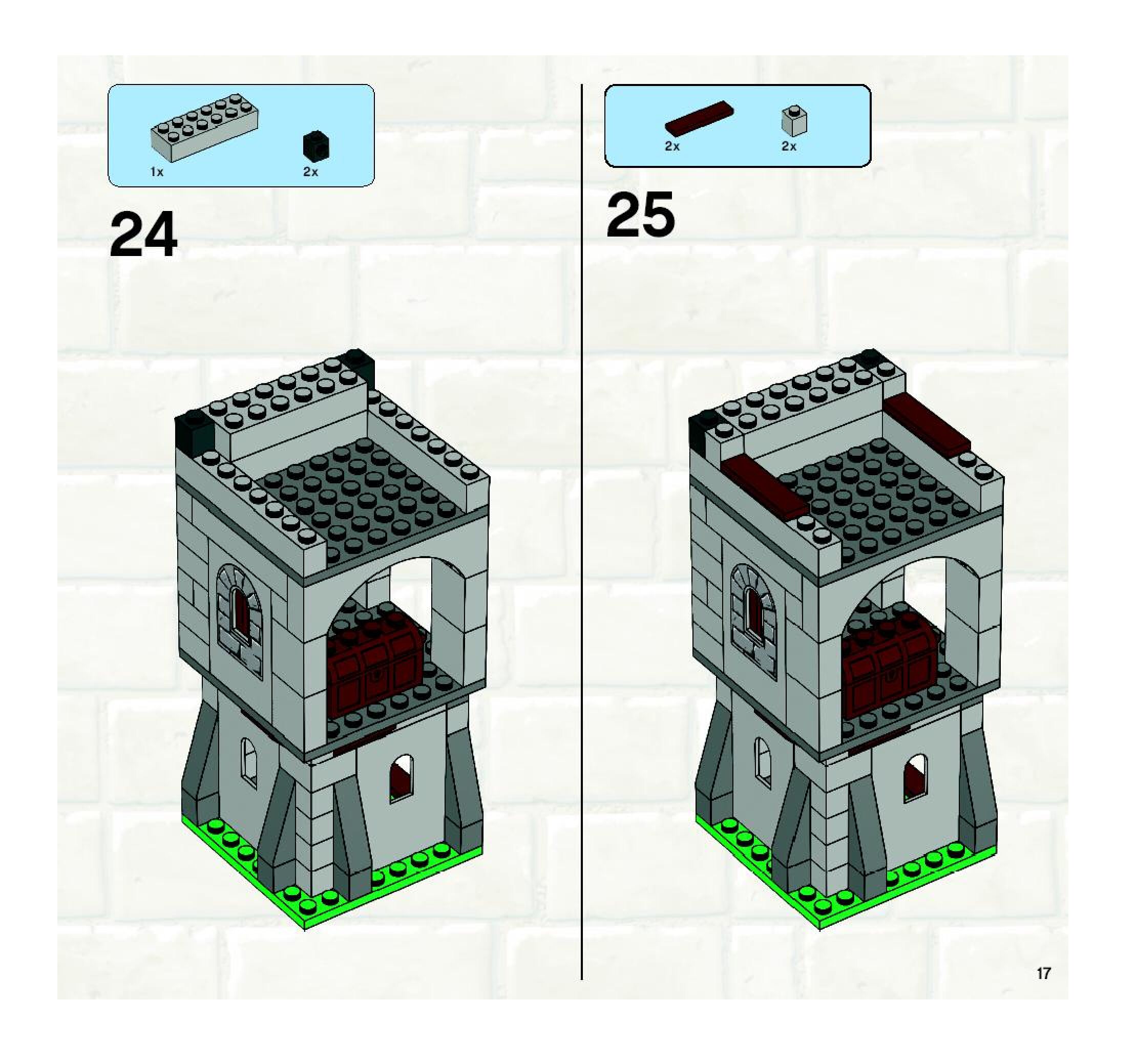 1x

2x

24

2x

2x

25

17