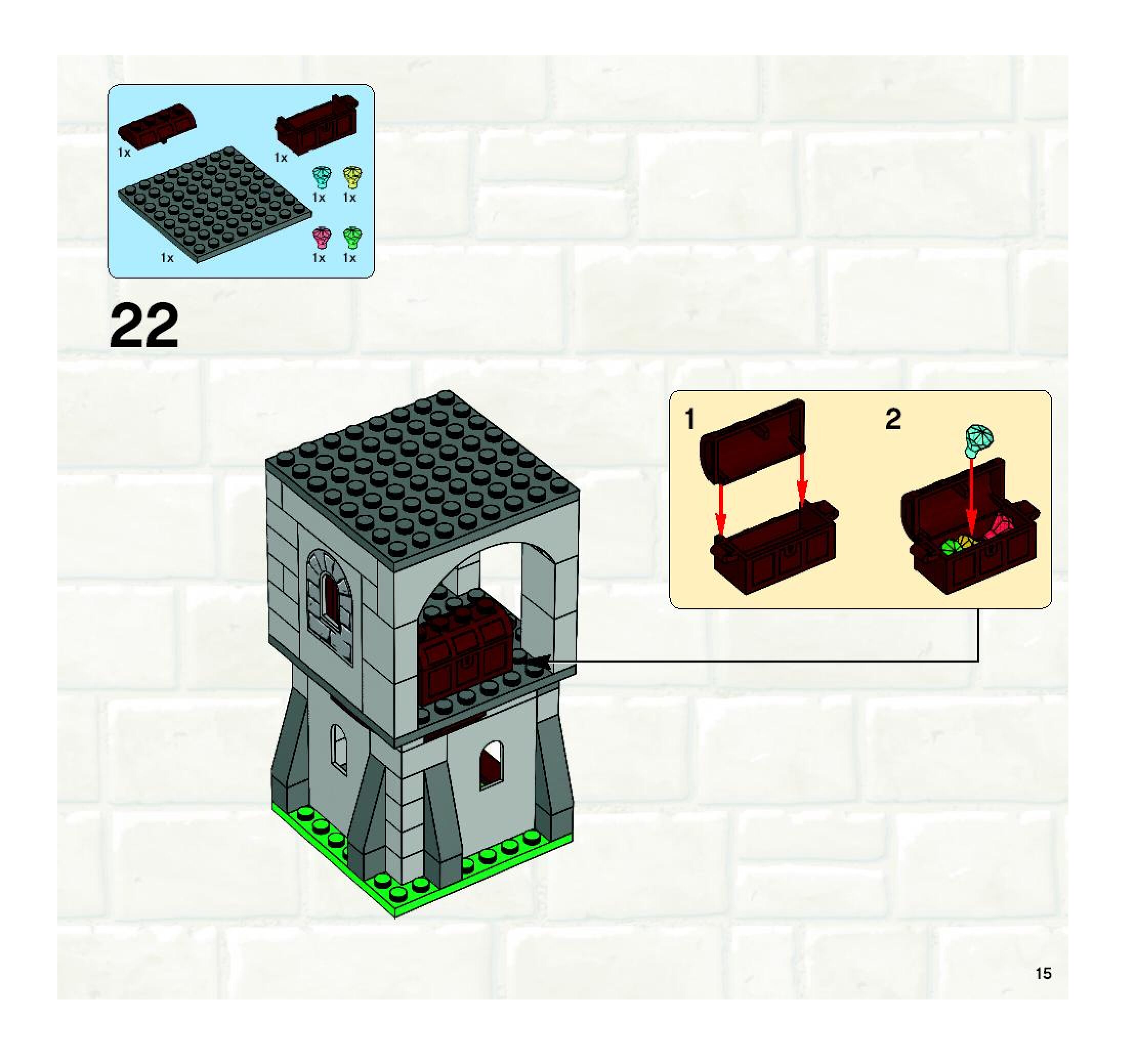 1x
1x
1x 1x
1x
1x 1x

22

1
2

15