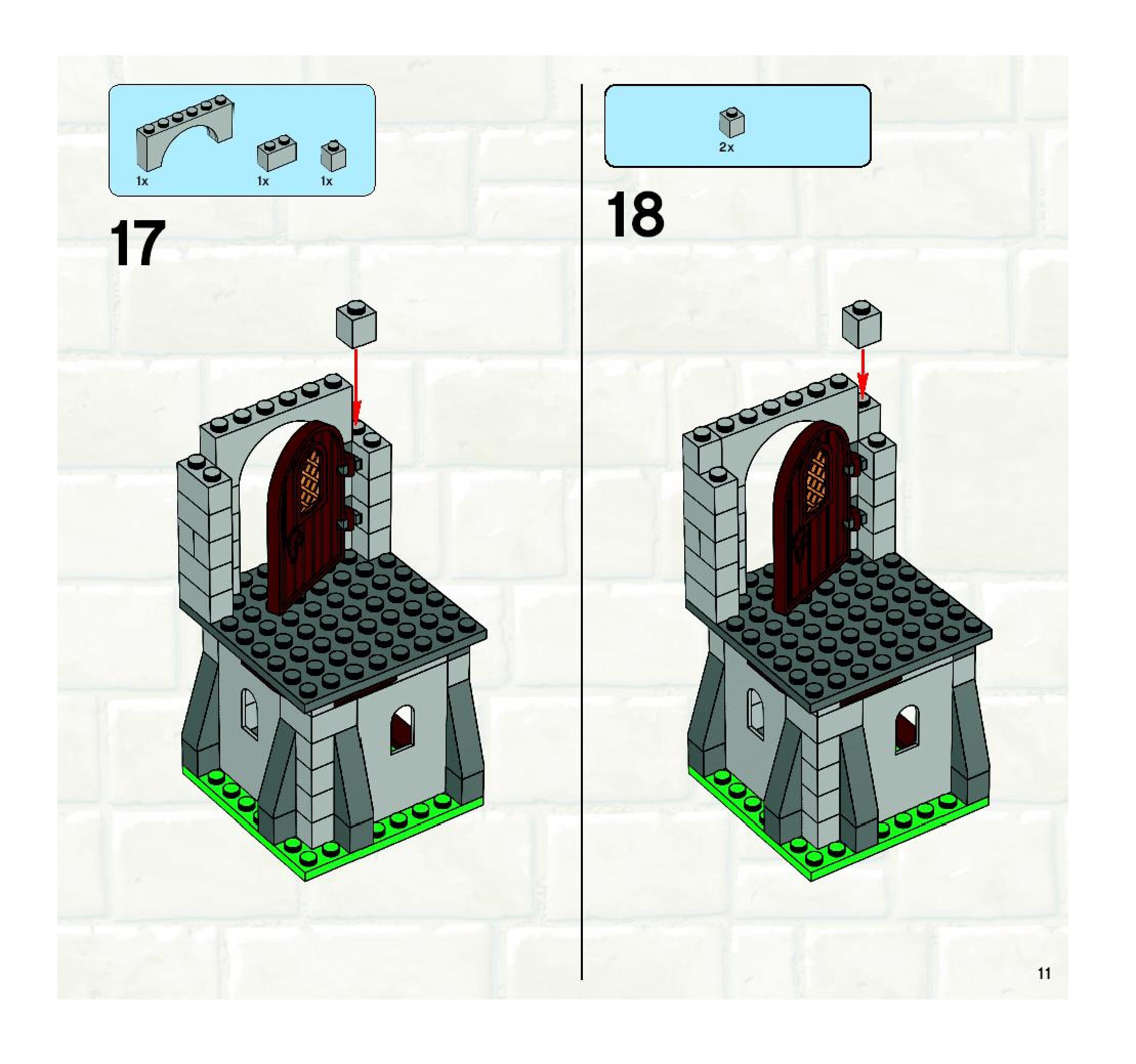 1x 1x 1x

17

2x

18

11