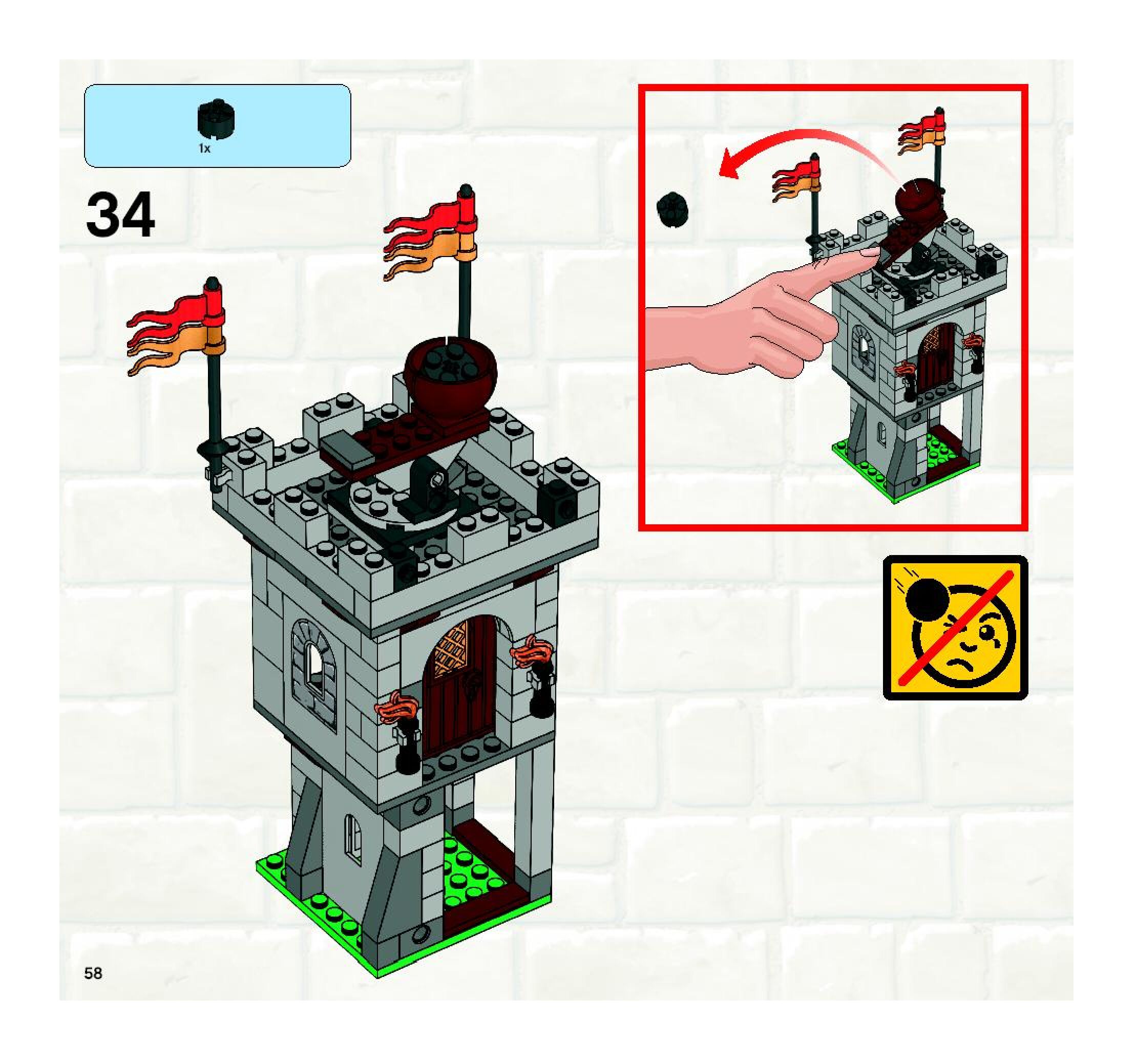 1x

34

58