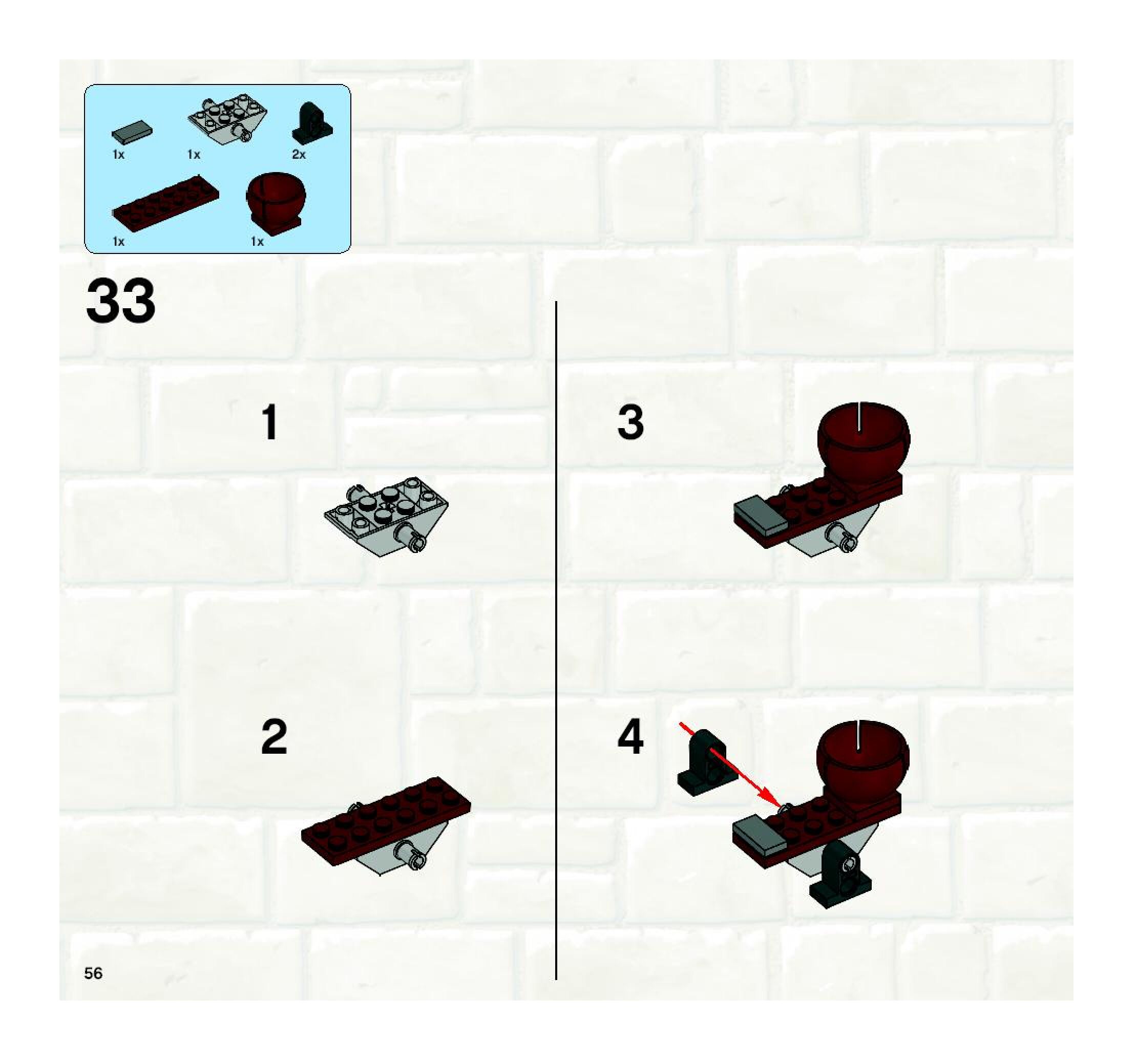 1x 1x 2x

1x 1x

33

1

2

3

4

56