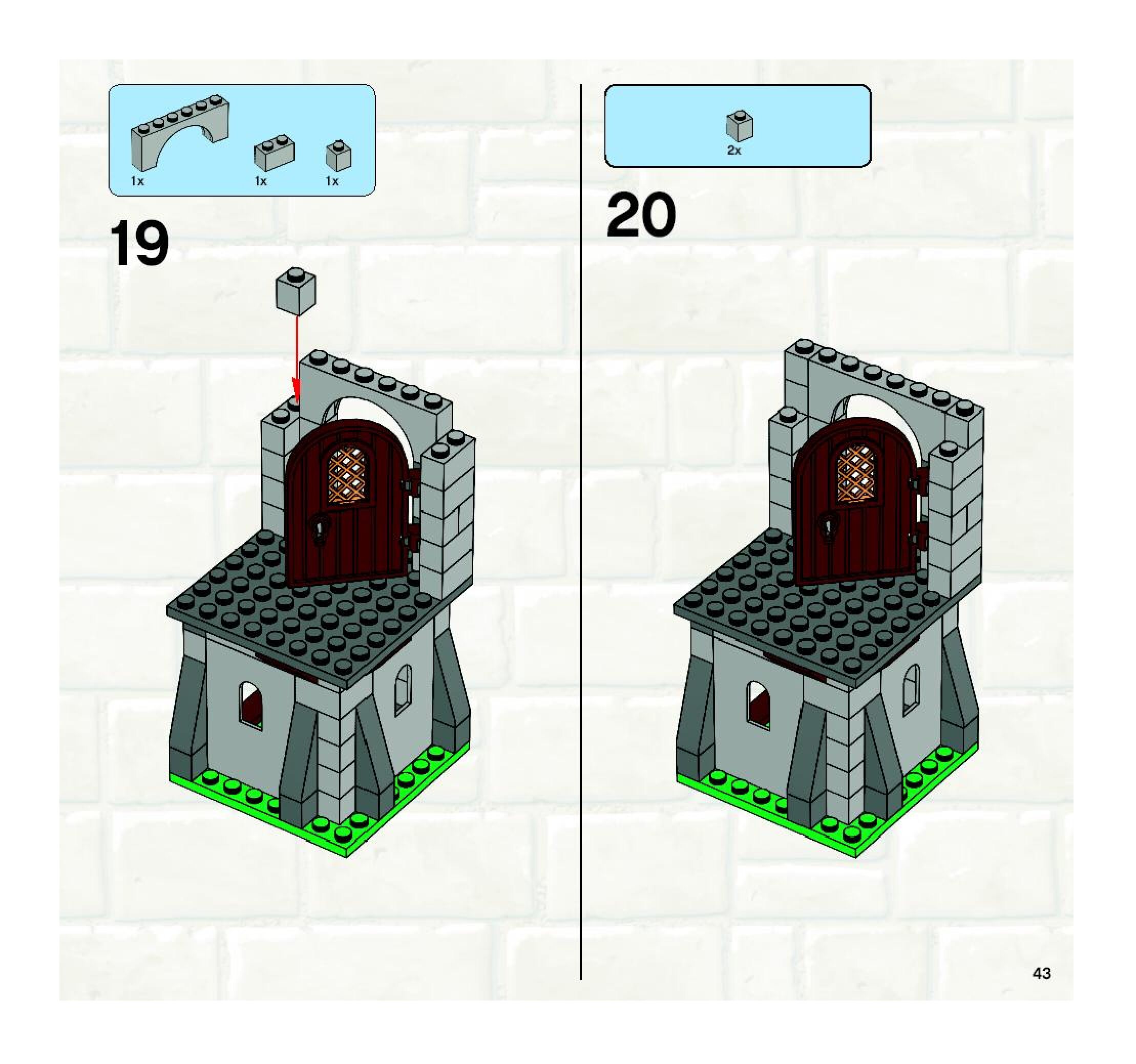 1x 1x 1x

19

2x

20

43