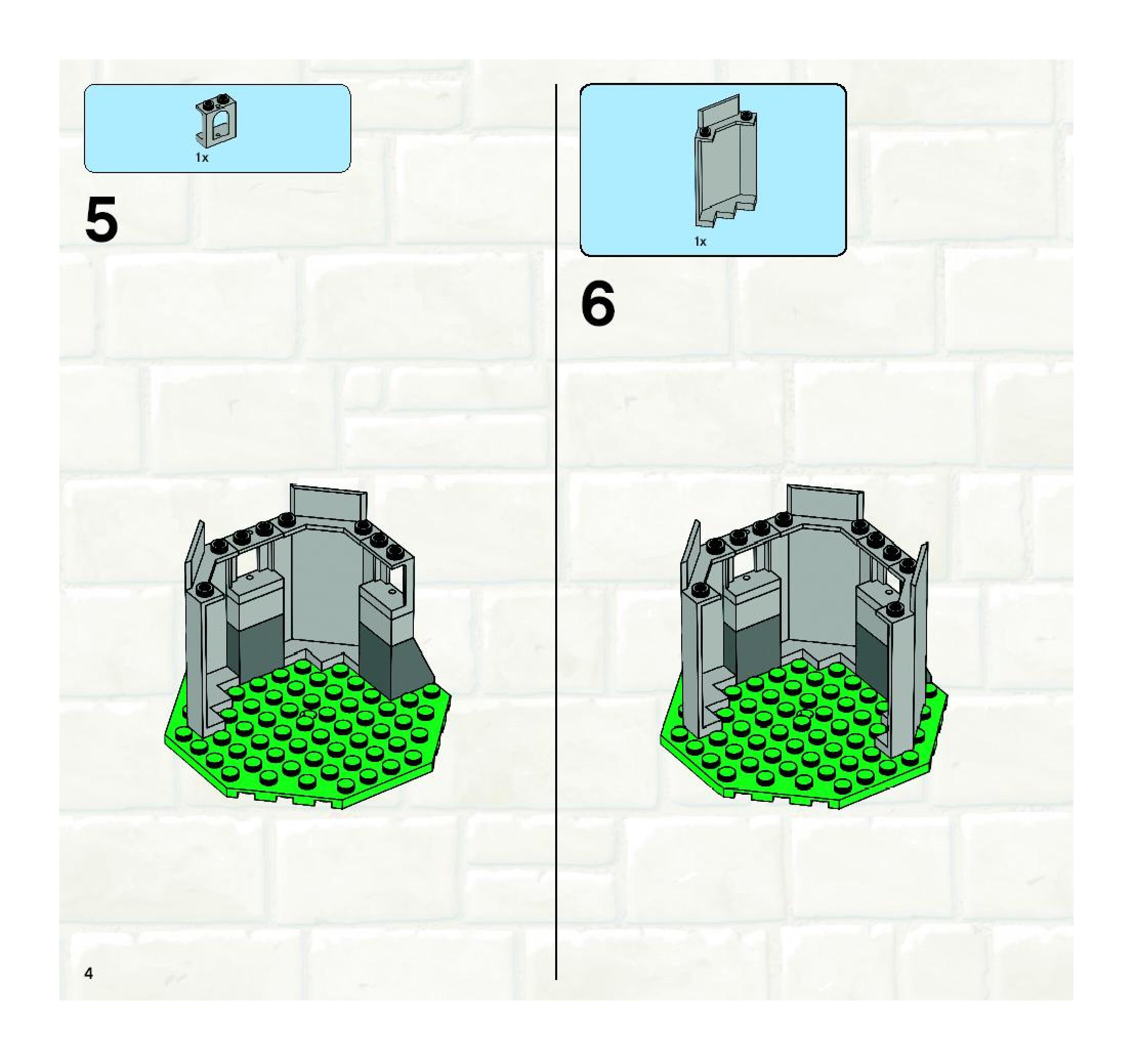 1x

5

1x

6

4