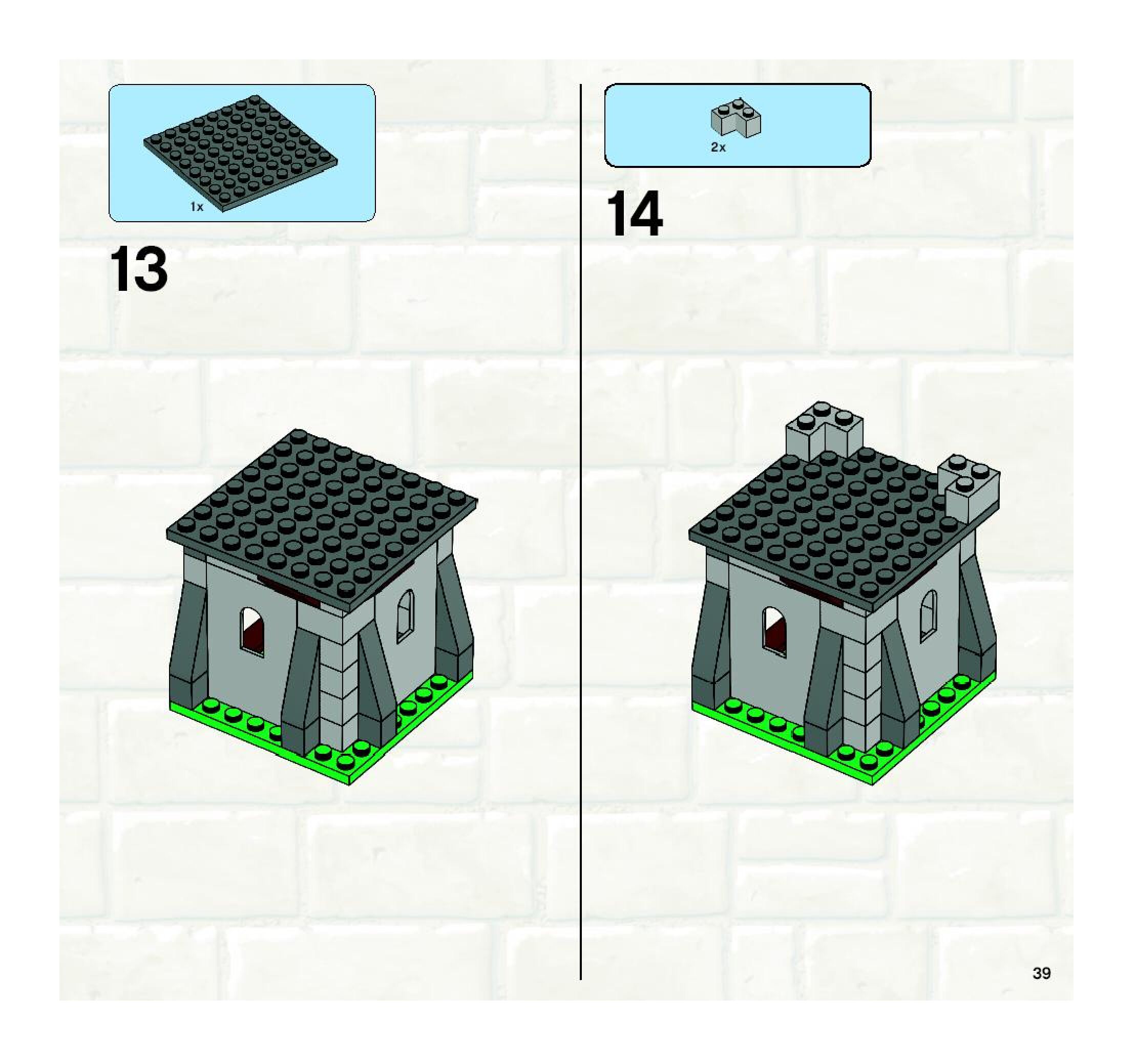 1x

13

2x

14

39