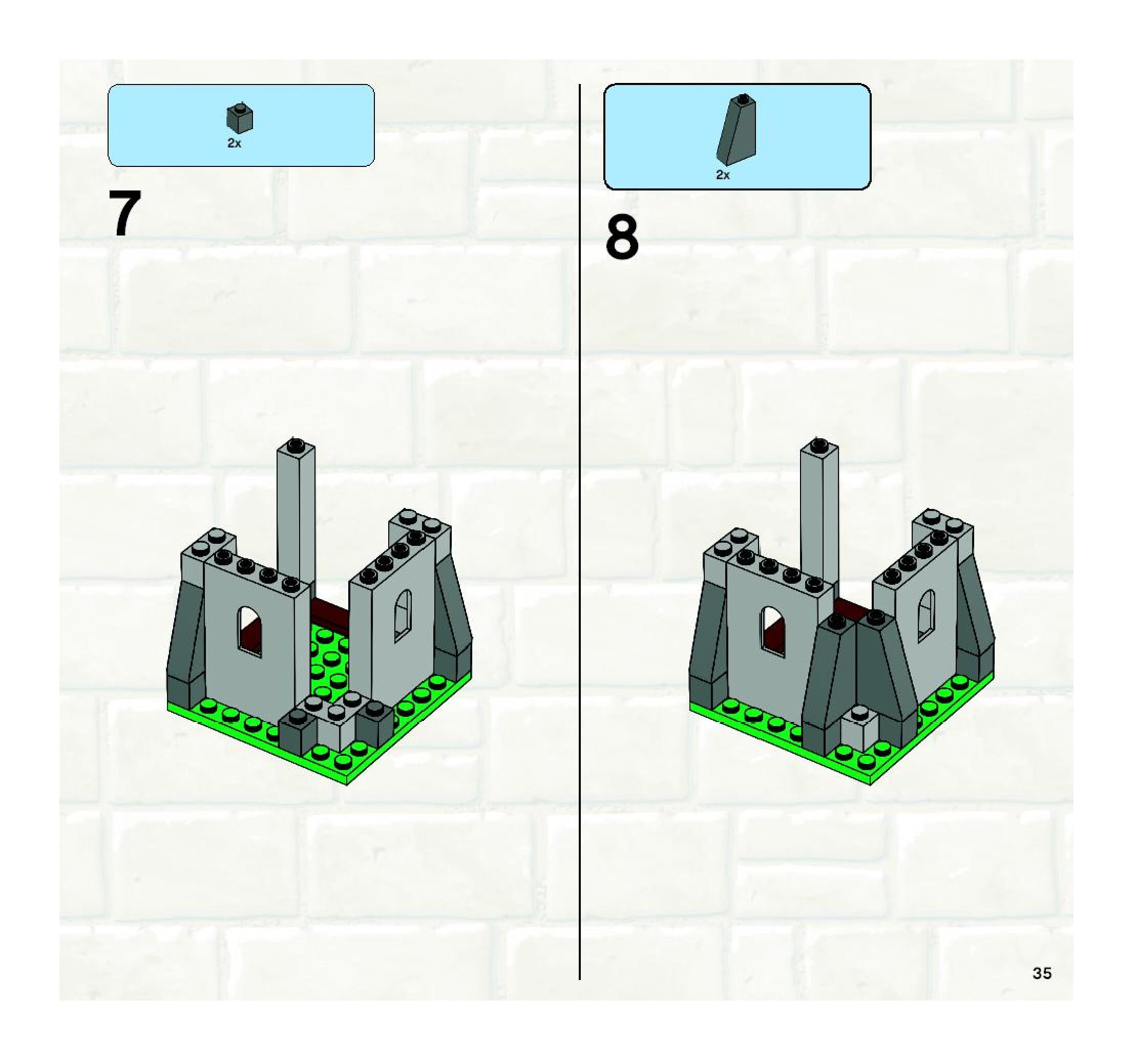 2x

7

2x

8

35