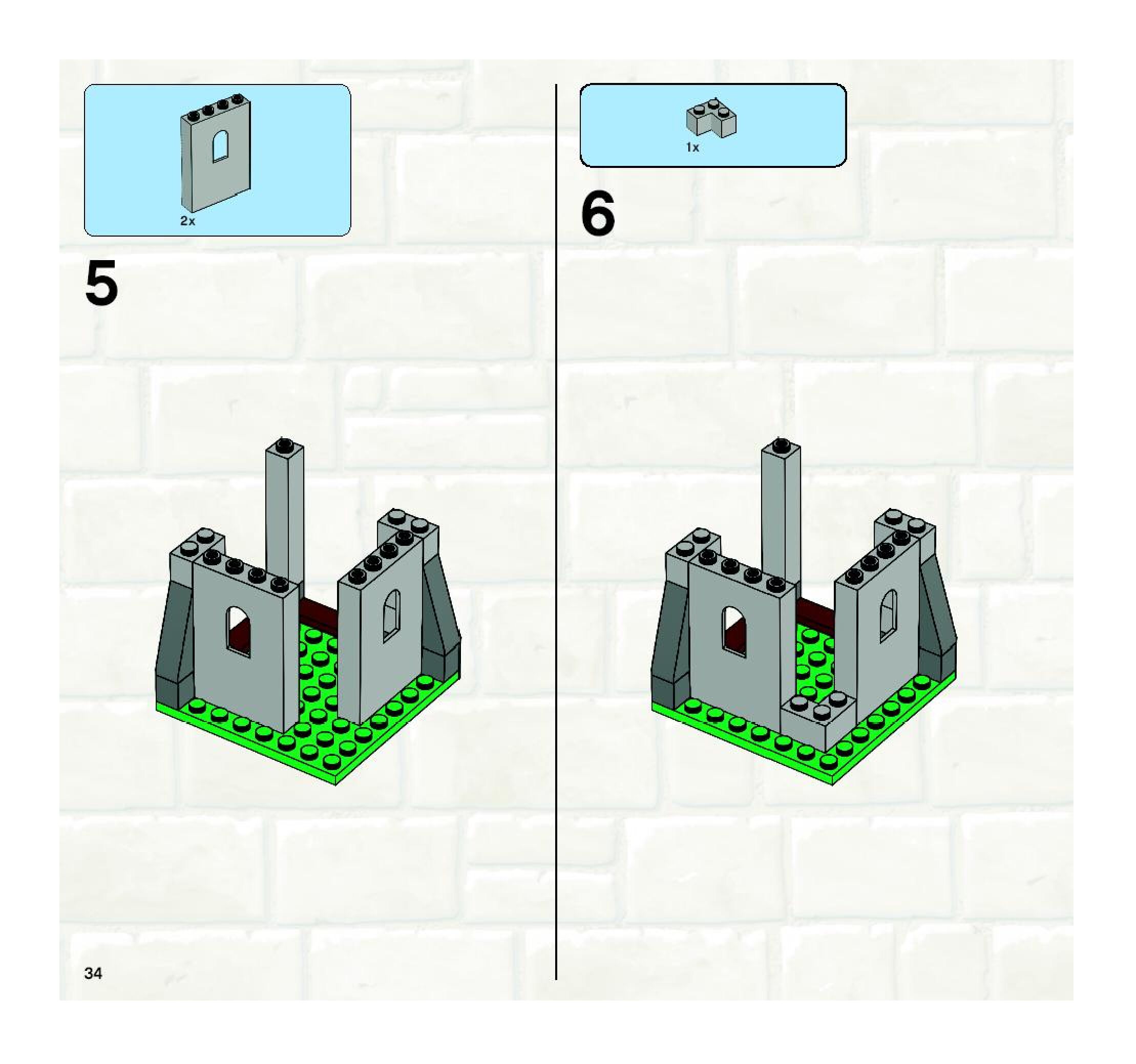 2x

5

1x

6

34