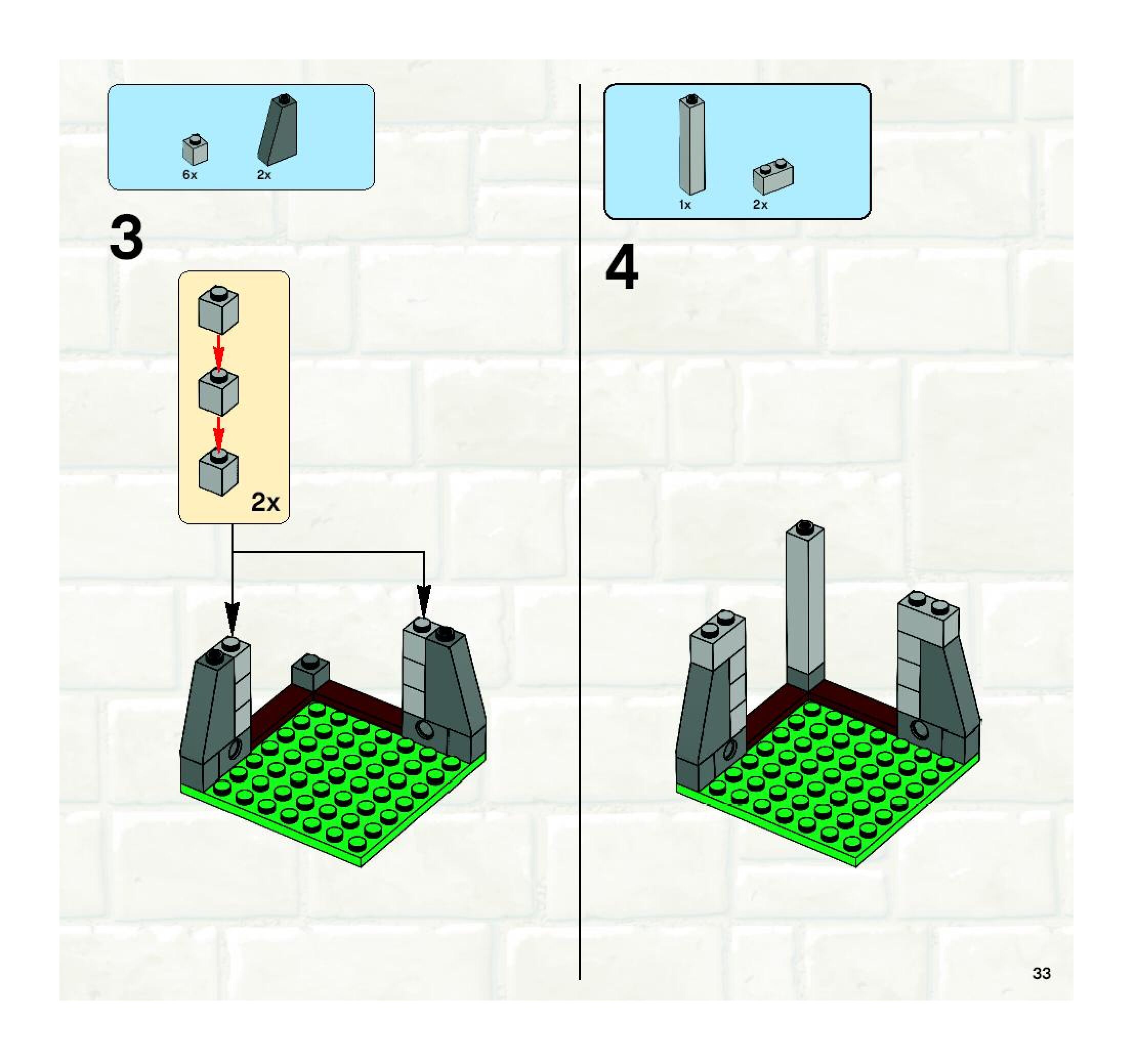 6x 2x

3

2x

1x 2x

4

33