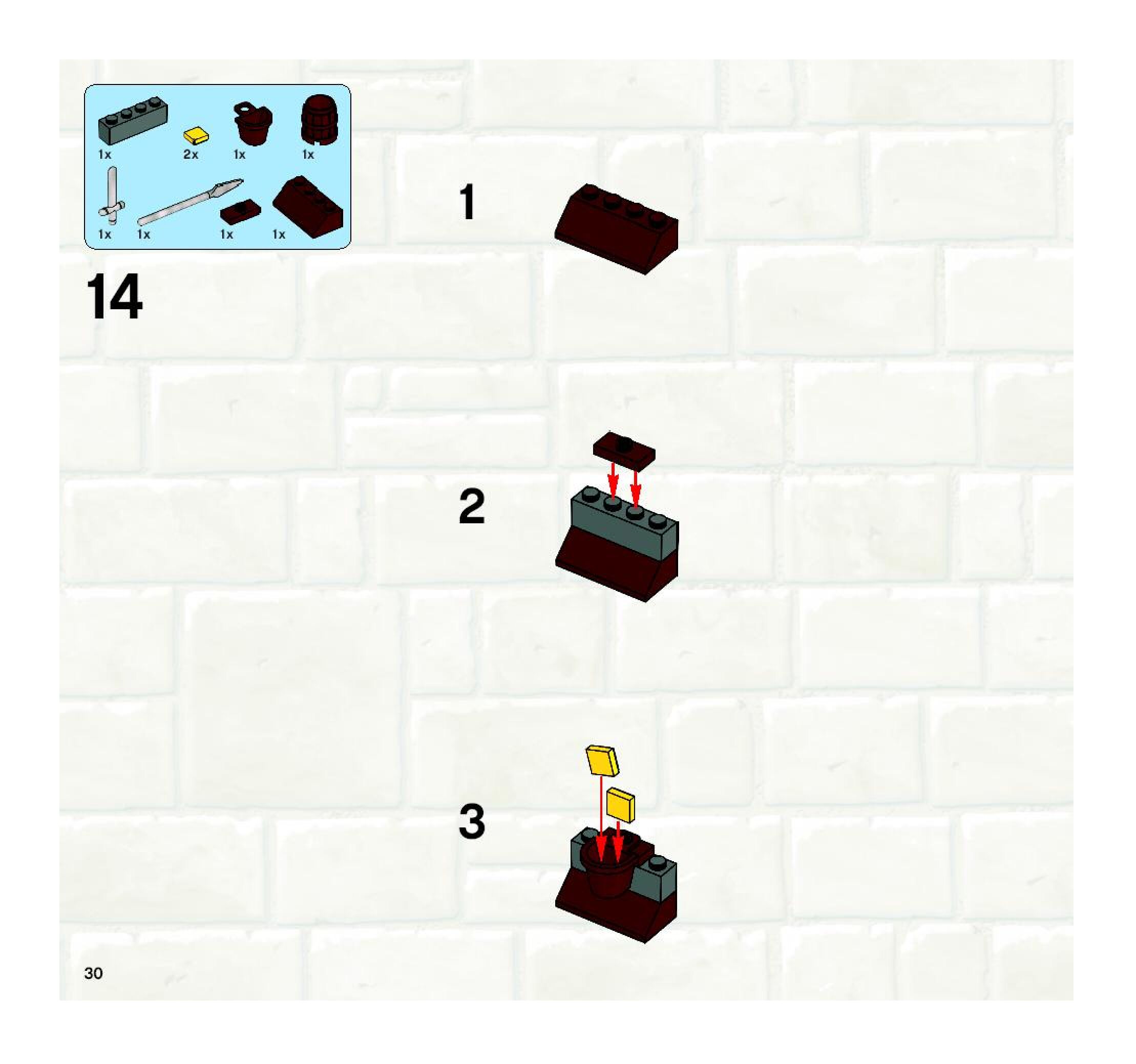 1x 2x 1x 1x

1x 1x 1x 1x

14

1

2

3

30