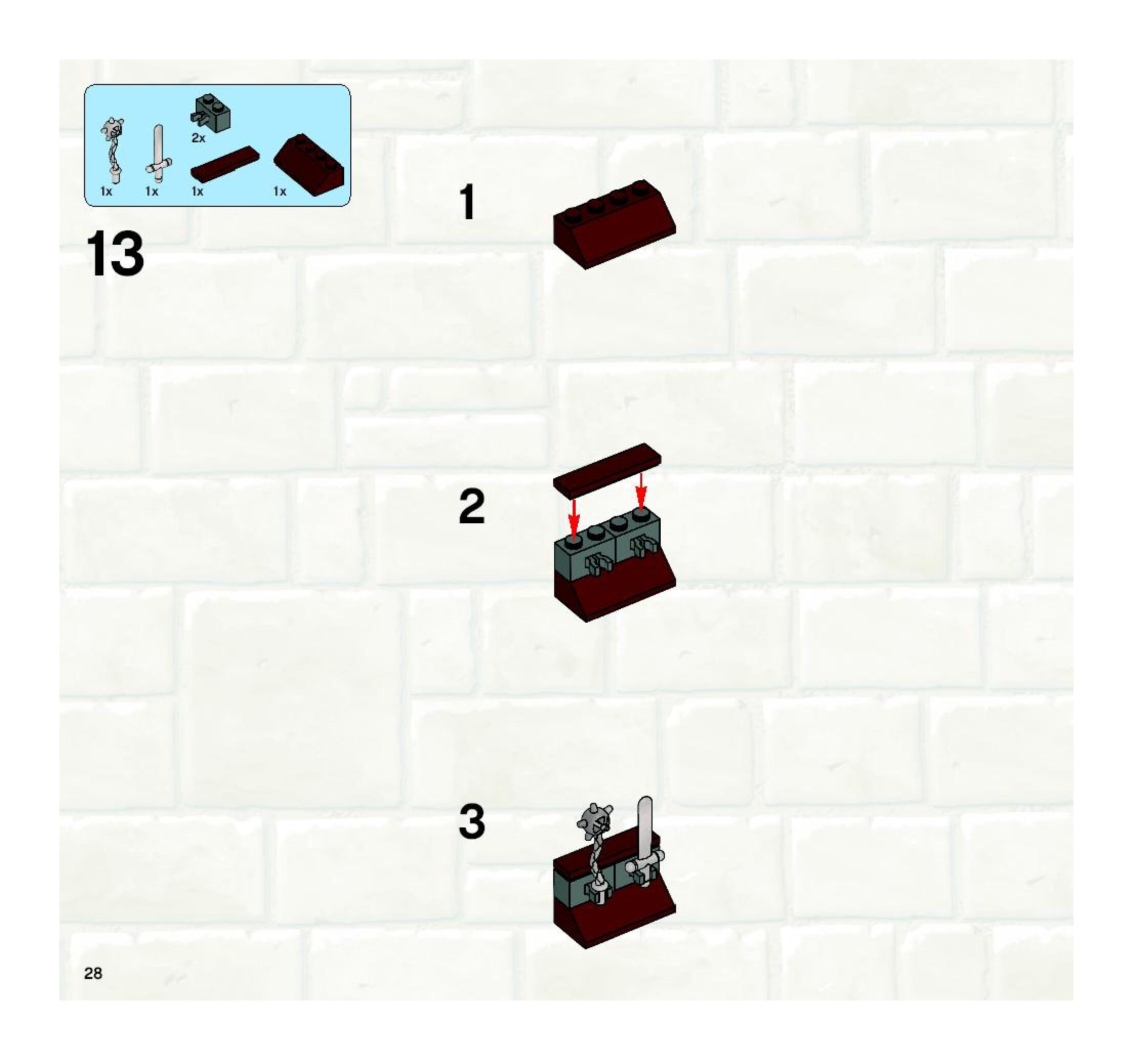 2x

1x 1x 1x 1x

13

1

2

3

28