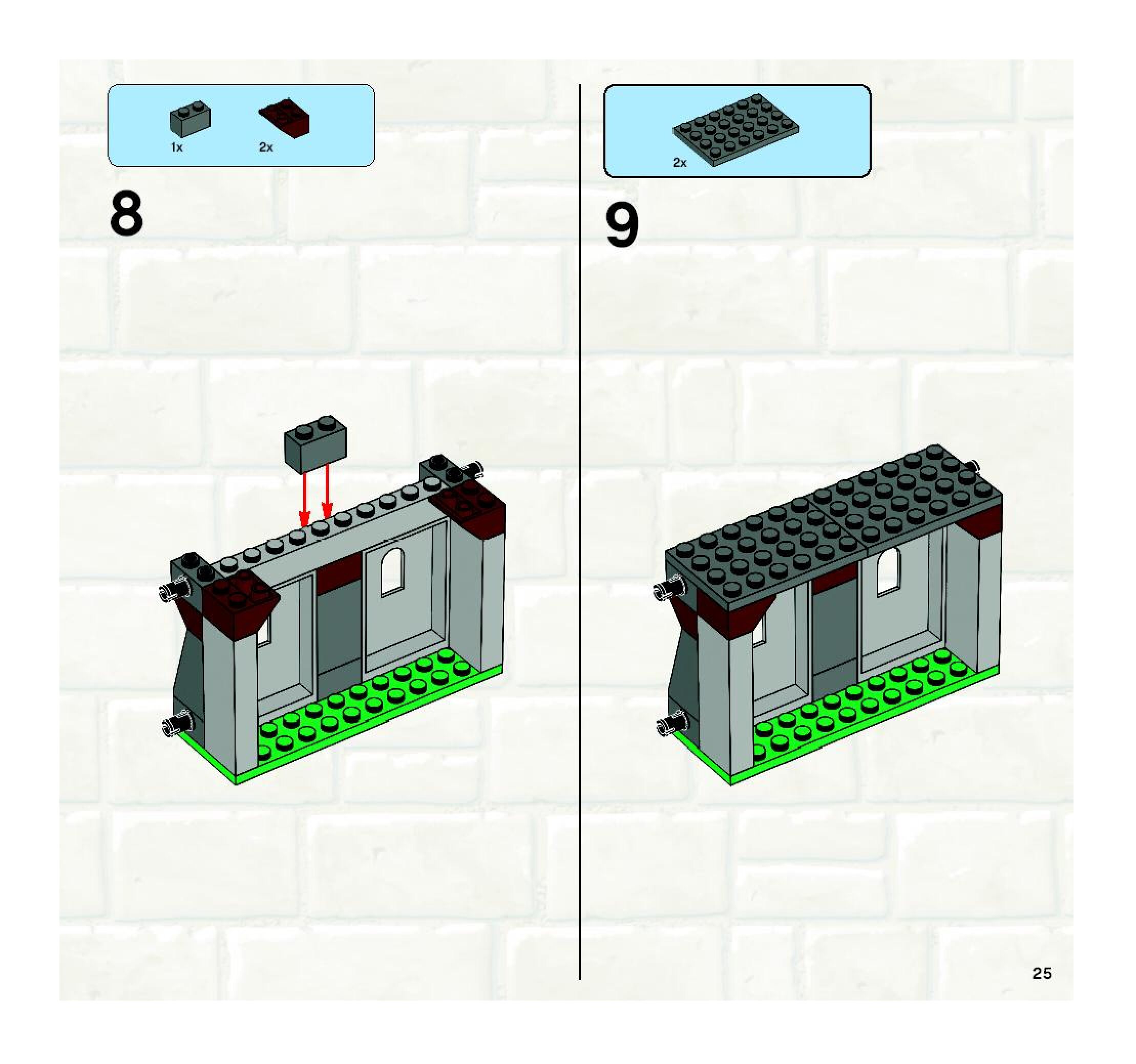 1x
2x

8

2x

9

25