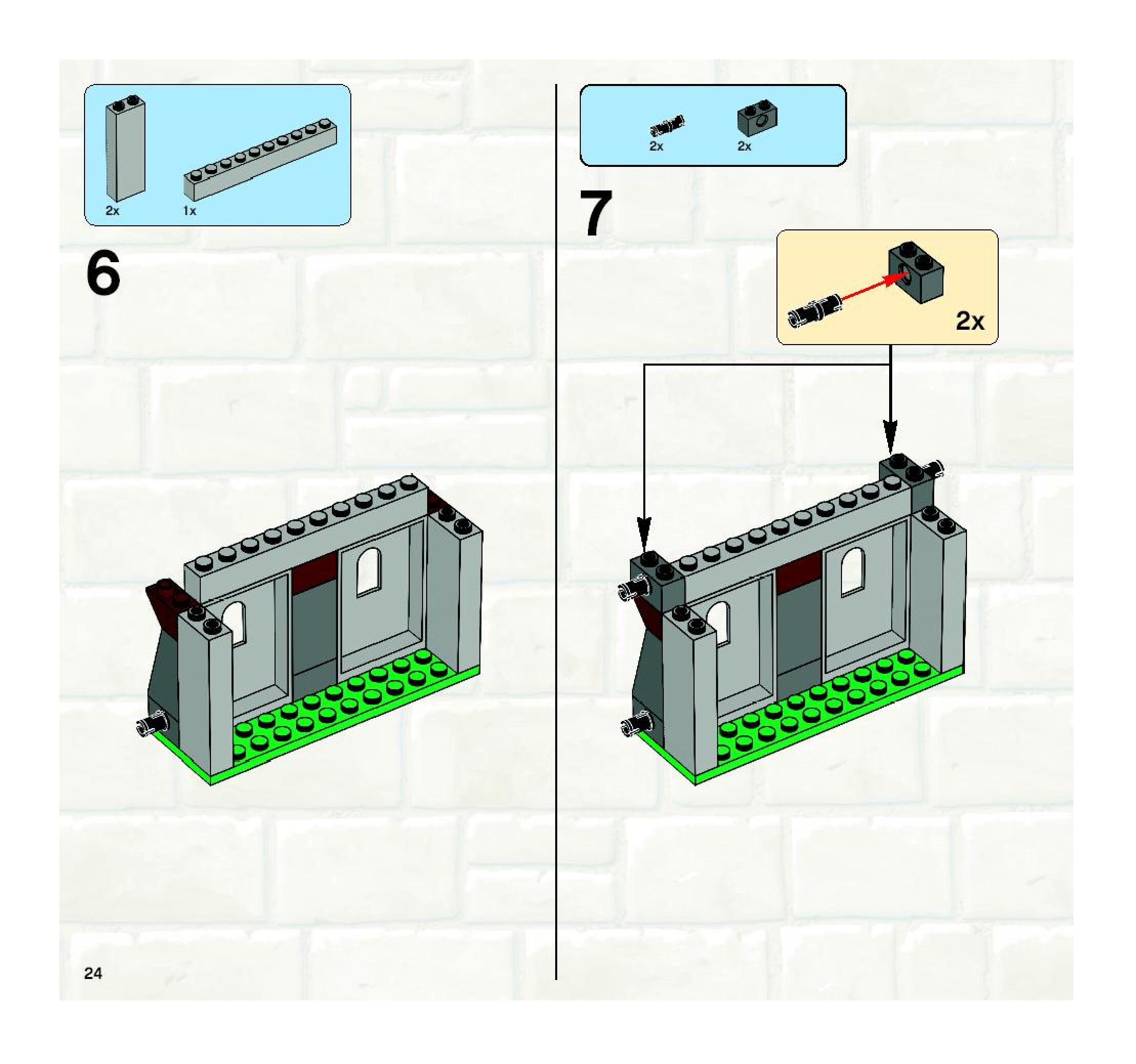 2x 1x

6

24

2x 2x

7

2x