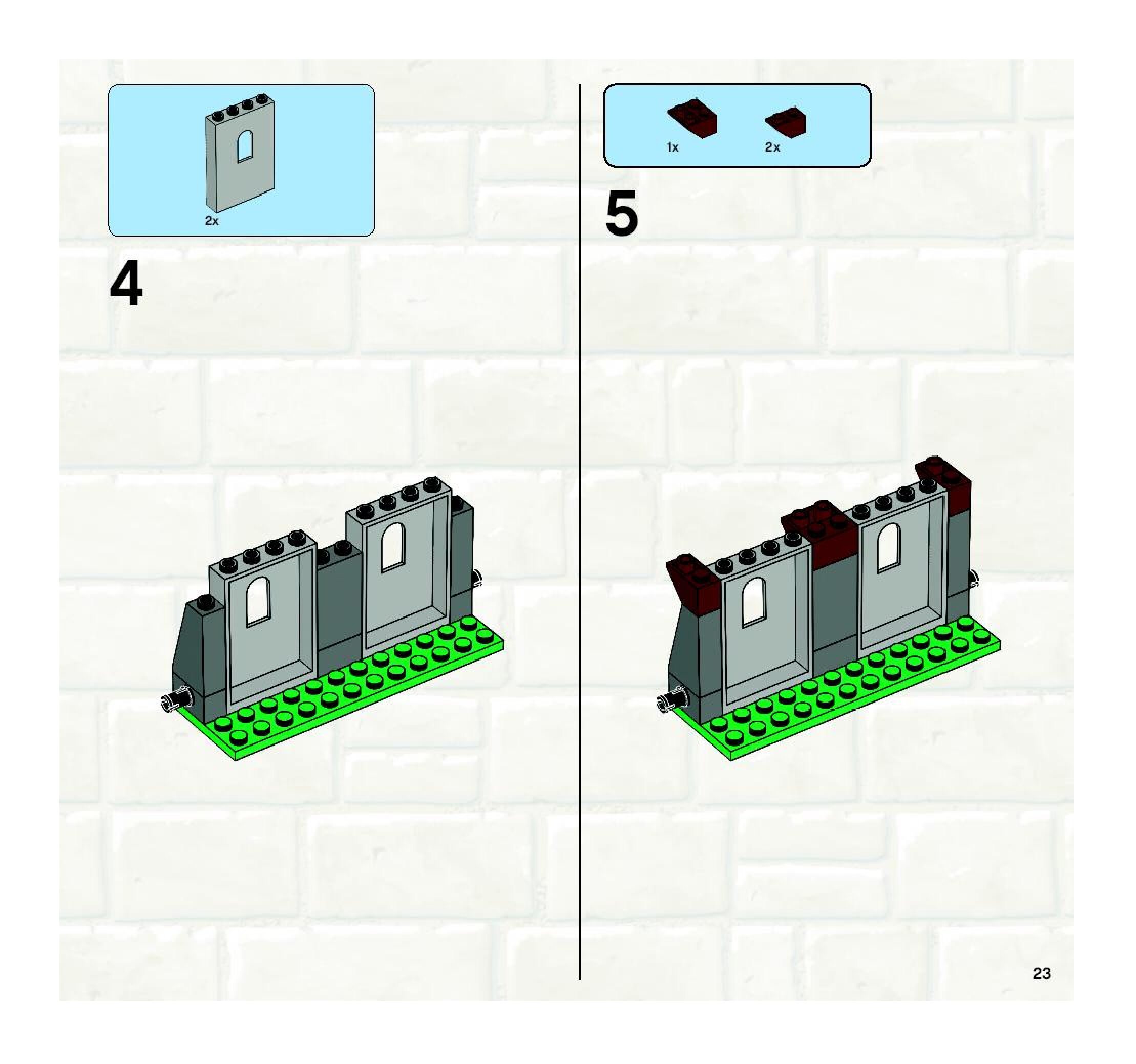 2x

4

1x

2x

5

23