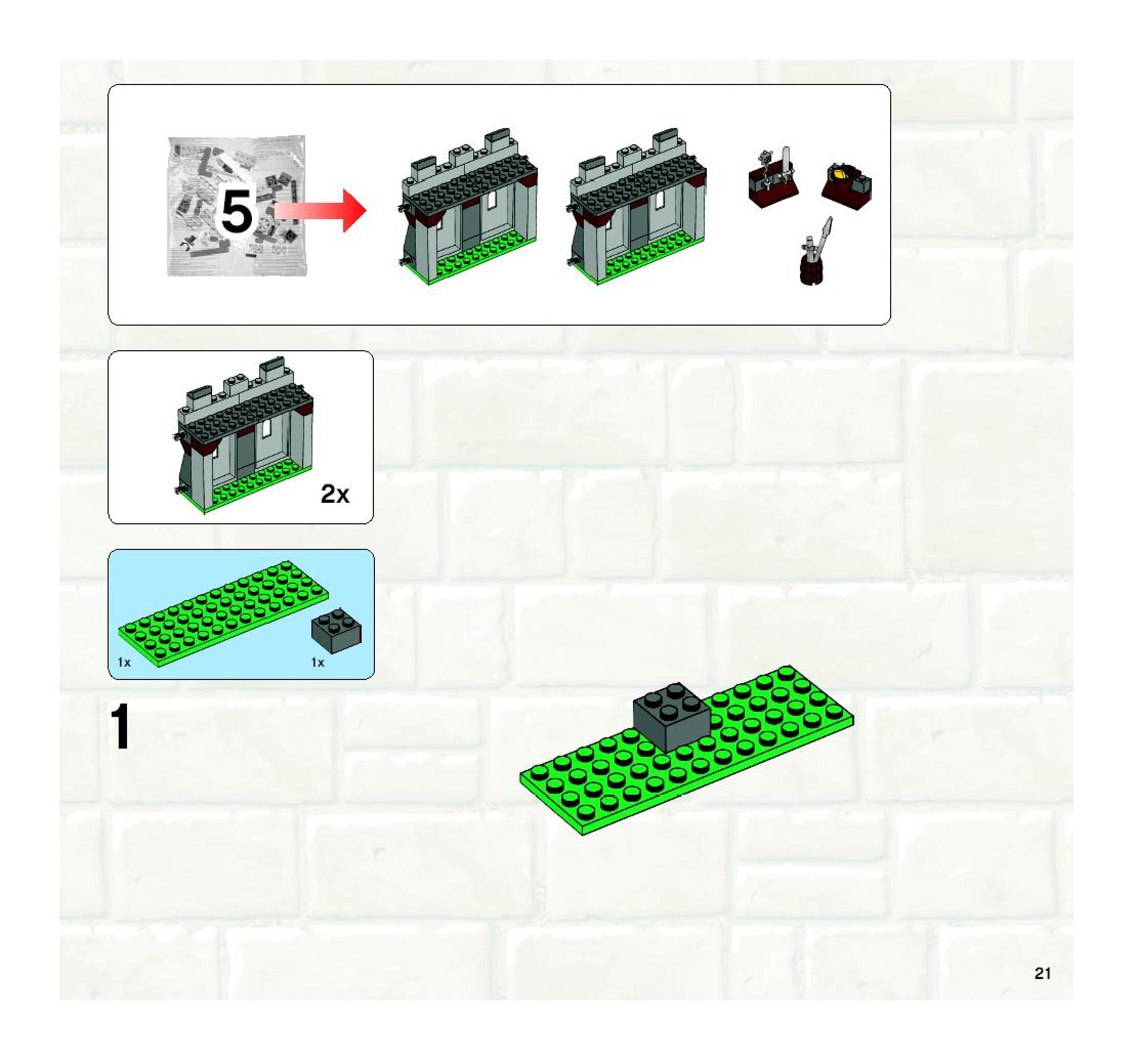 5

2x

1x

1x

1

21