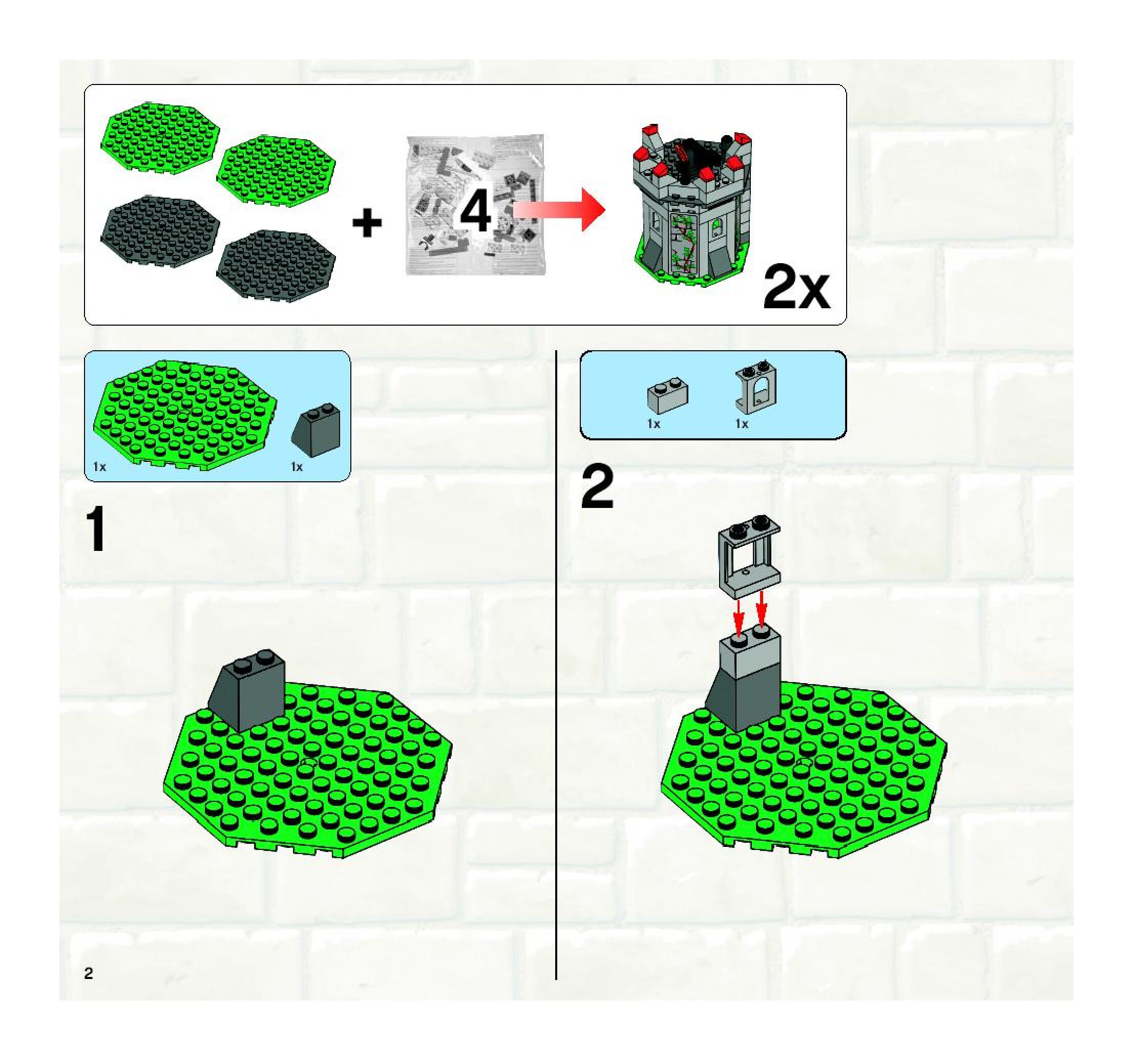 + 4

2x

1x 1x

1

1x 1x

2

2