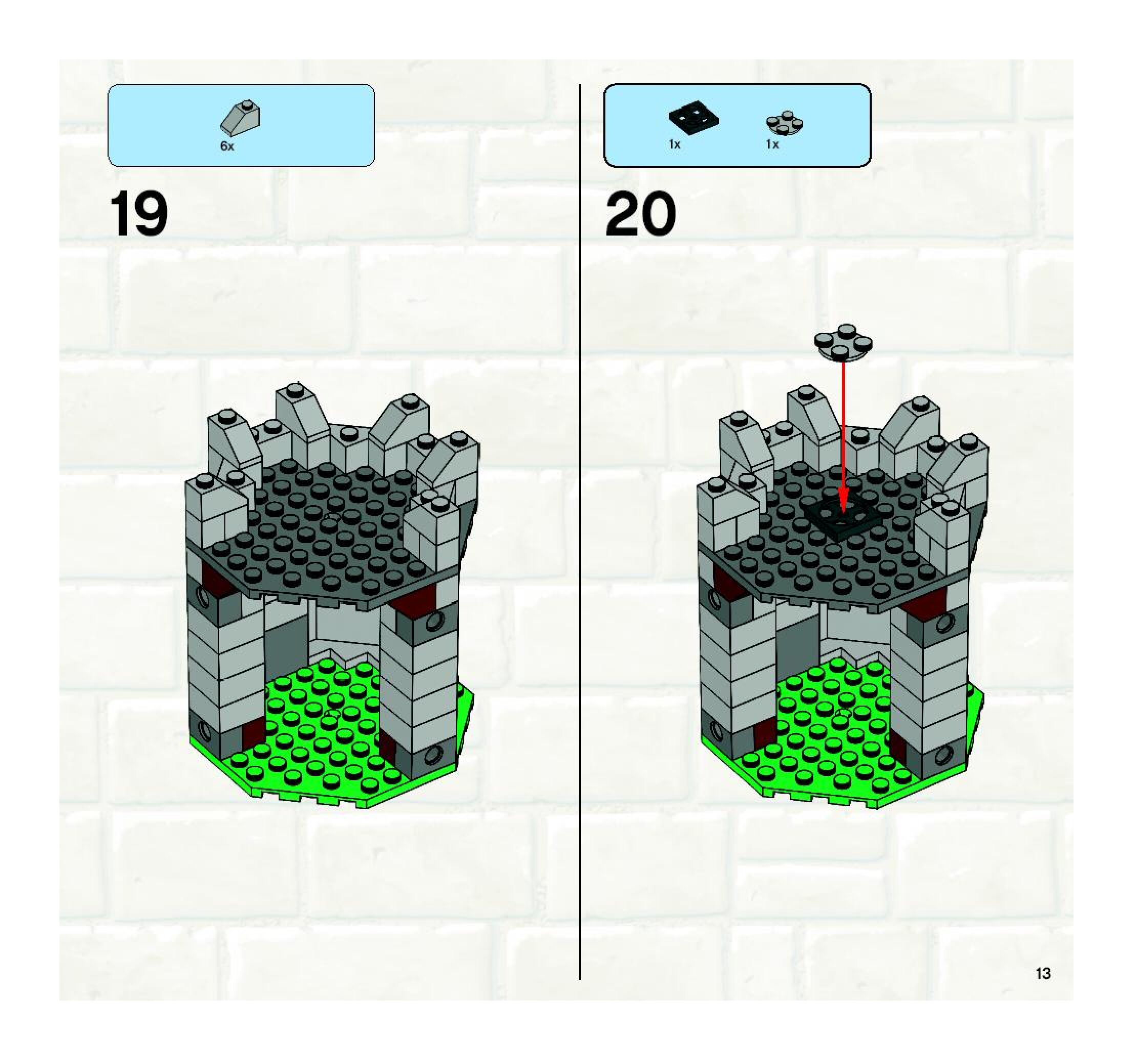 6x

19

1x 1x

20

13