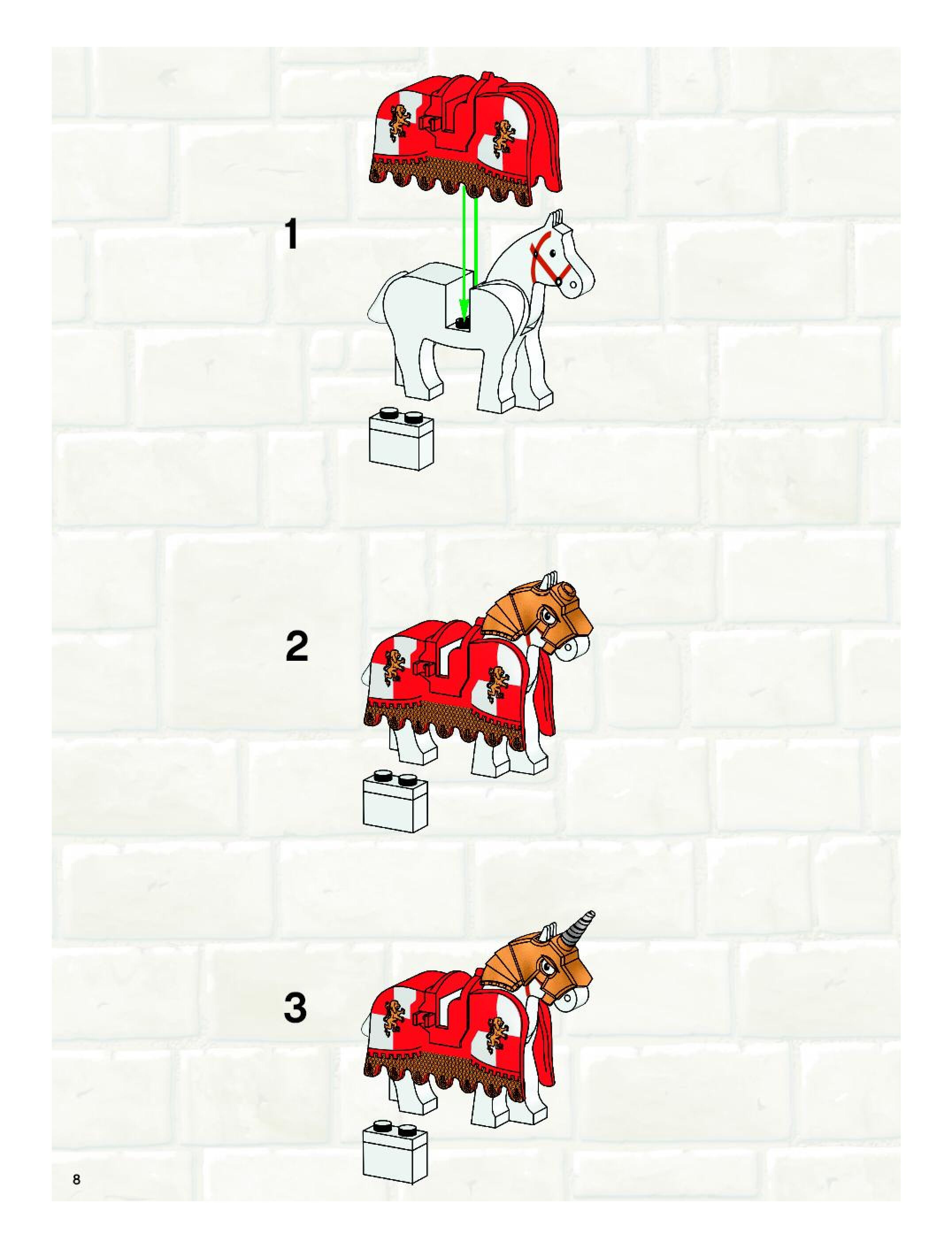 1

2

3

8